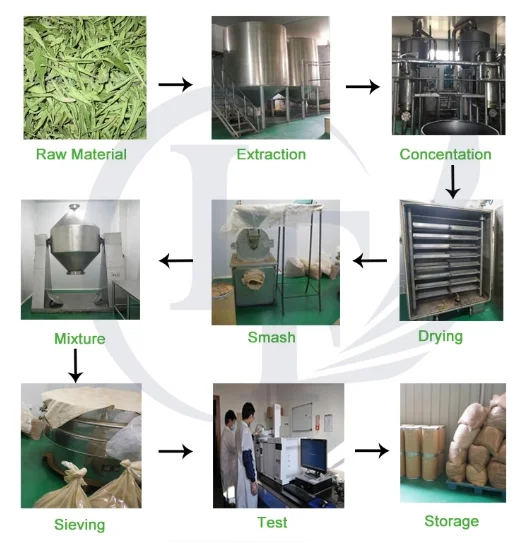 Raw Material

Extraction

Concentation

Drying

Smash

Mixture

Sieving

Test

Storage