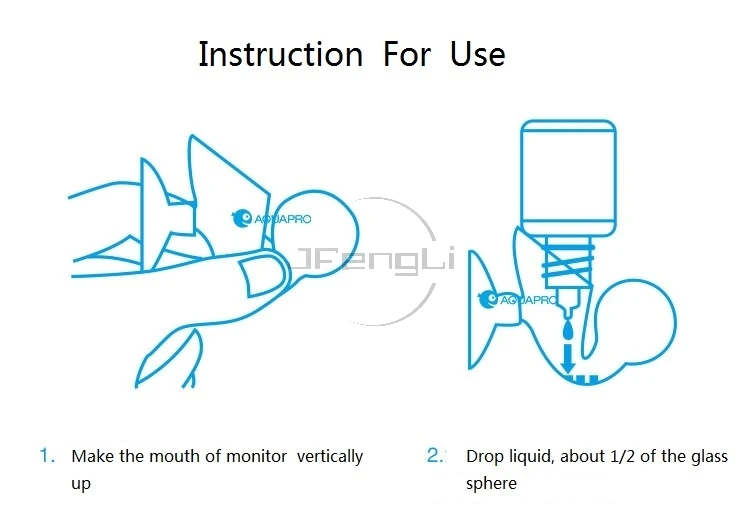 Instruction For Use

AQUAPRO

JFengLi

AQUAPRO

1. Make the mouth of monitor vertically up

2. Drop liquid, about 1/2 of the glass sphere