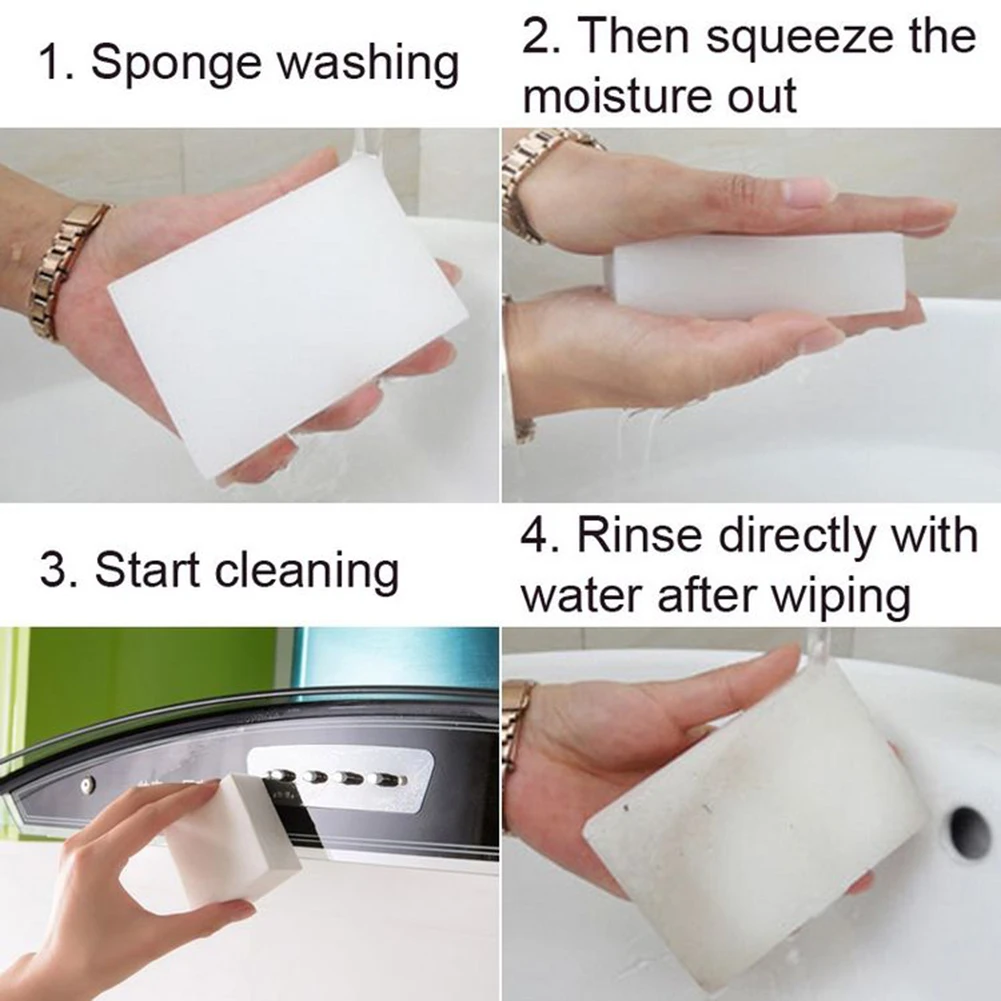 1. Sponge washing

2. Then squeeze the moisture out

3. Start cleaning

4. Rinse directly with water after wiping