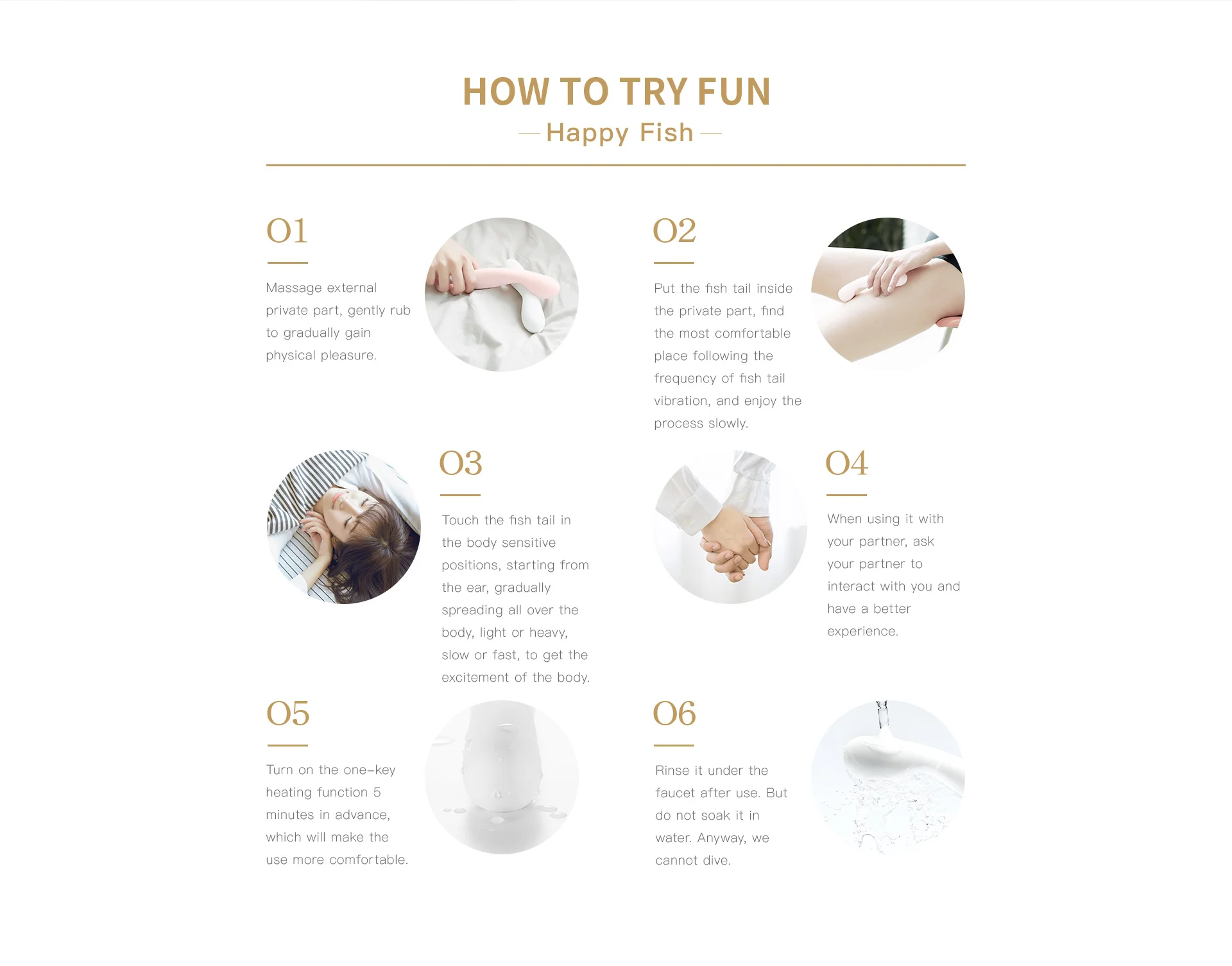 HOW TO TRY FUN

— Happy Fish —

01

Massage external private part, gently rub to gradually gain physical pleasure.

02

Put the fish tail inside the private part, find the most comfortable place following the frequency of fish tail vibration, and enjoy the process slowly.

03

Touch the fish tail in the body sensitive positions, starting from the ear, gradually spreading all over the body, light or heavy, slow or fast, to get the excitement of the body.

04

When using it with your partner, ask your partner to interact with you and have a better experience.

05

Turn on the one-key heating function 5 minutes in advance, which will make the use more comfortable.

06

Rinse it under the faucet after use. But do not soak it in water. Anyway, we cannot dive.