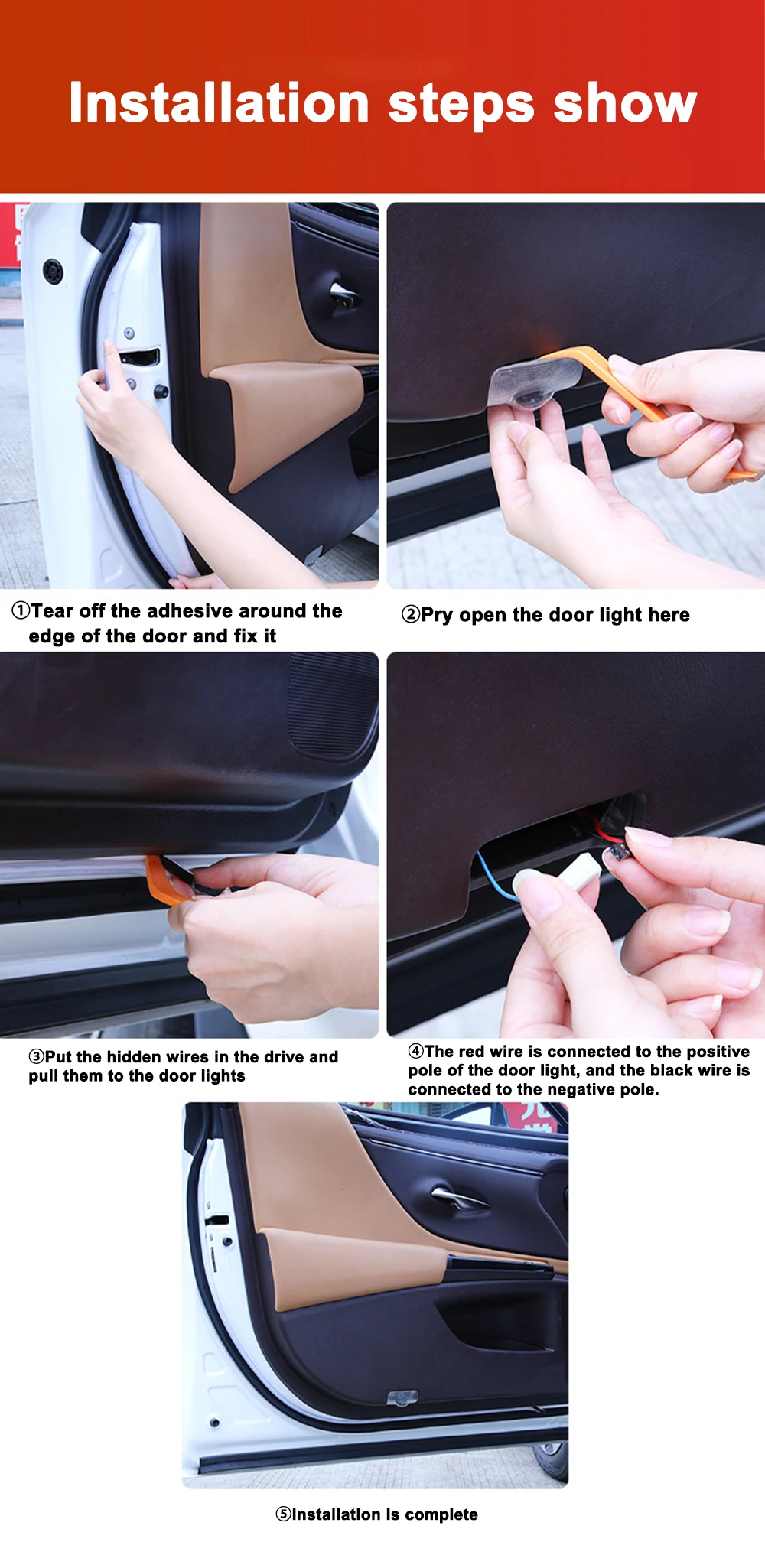 Installation steps show

①Tear off the adhesive around the edge of the door and fix it

②Pry open the door light here

③Put the hidden wires in the drive and pull them to the door lights

④The red wire is connected to the positive pole of the door light, and the black wire is connected to the negative pole.

⑤Installation is complete