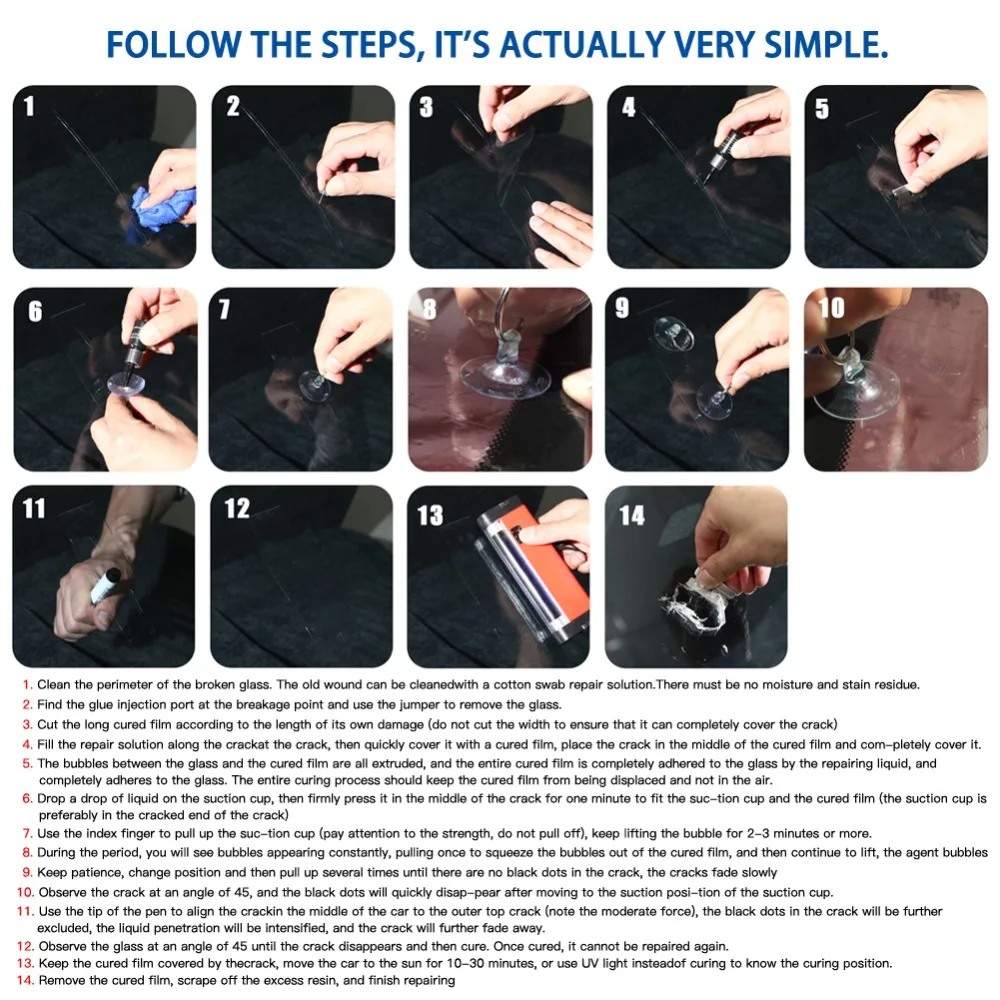 FOLLOW THE STEPS, IT'S ACTUALLY VERY SIMPLE.

1

2

3

4

5

6

7

8

9

10

11

12

13

14

1. Clean the perimeter of the broken glass. The old wound can be cleanedwith a cotton swab repair solution.There must be no moisture and stain residue.
2. Find the glue injection port at the breakage point and use the jumper to remove the glass.
3. Cut the long cured film according to the length of its own damage (do not cut the width to ensure that it can completely cover the crack)
4. Fill the repair solution along the crackat the crack, then quickly cover it with a cured film, place the crack in the middle of the cured film and com-pletely cover it.
5. The bubbles between the glass and the cured film are all extruded, and the entire cured film is completely adhered to the glass by the repairing liquid, and completely adheres to the glass. The entire curing process should keep the cured film from being displaced and not in the air.
6. Drop a drop of liquid on the suction cup, then firmly press it in the middle of the crack for one minute to fit the suc-tion cup and the cured film (the suction cup is preferably in the cracked end of the crack)
7. Use the index finger to pull up the suc-tion cup (pay attention to the strength, do not pull off), keep lifting the bubble for 2-3 minutes or more.
8. During the period, you will see bubbles appearing constantly, pulling once to squeeze the bubbles out of the cured film, and then continue to lift, the agent bubbles
9. Keep patience, change position and then pull up several times until there are no black dots in the crack, the cracks fade slowly
10. Observe the crack at an angle of 45, and the black dots will quickly disap-pear after moving to the suction posi-tion of the suction cup.
11. Use the tip of the pen to align the crackin the middle of the car to the outer top crack (note the moderate force), the black dots in the crack will be further excluded, the liquid penetration will be intensified, and the crack will further fade away.
12. Observe the glass at an angle of 45 until the crack disappears and then cure. Once cured, it cannot be repaired again.
13. Keep the cured film covered by thecrack, move the car to the sun for 10-30 minutes, or use UV light insteadof curing to know the curing position.
14. Remove the cured film, scrape off the excess resin, and finish repairing