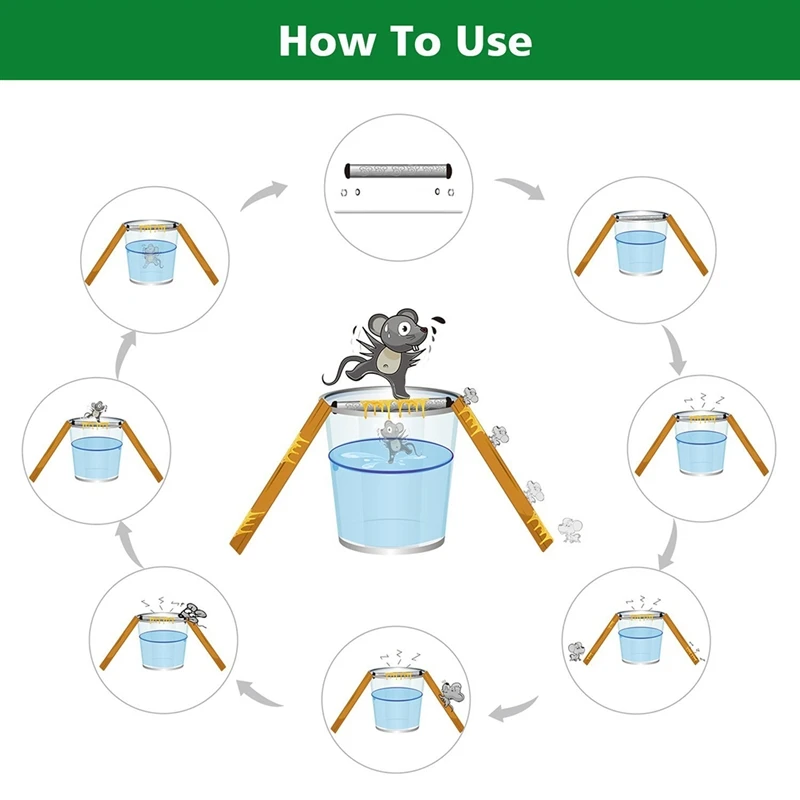 How To Use