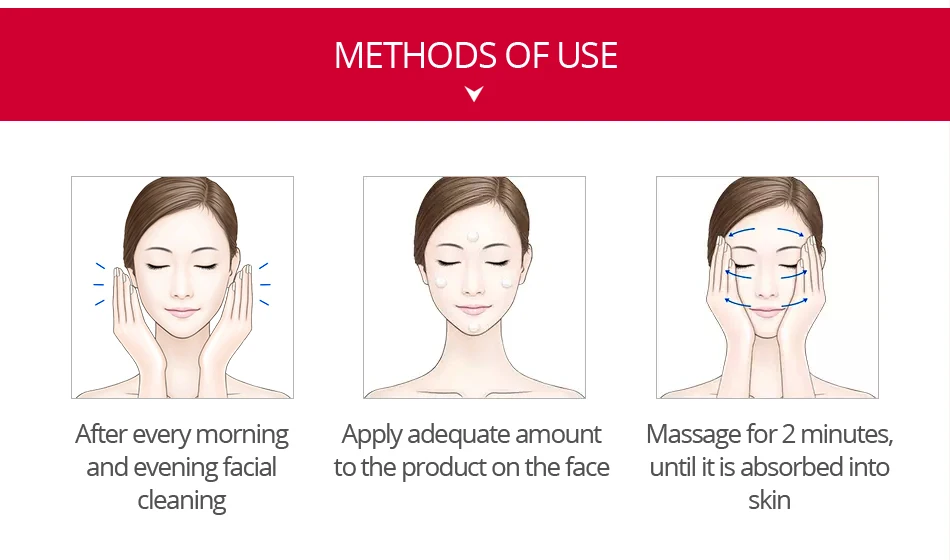 METHODS OF USE

After every morning and evening facial cleaning

Apply adequate amount to the product on the face

Massage for 2 minutes, until it is absorbed into skin