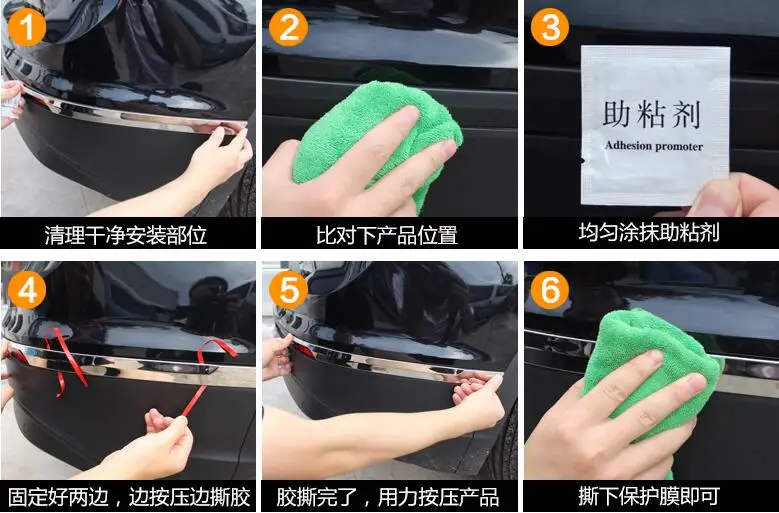 1
清理干净安装部位

2
比对下产品位置

3
助粘剂
Adhesion promoter
均匀涂抹助粘剂

4
固定好两边，边按压边撕胶

5
胶撕完了，用力按压产品

6
撕下保护膜即可