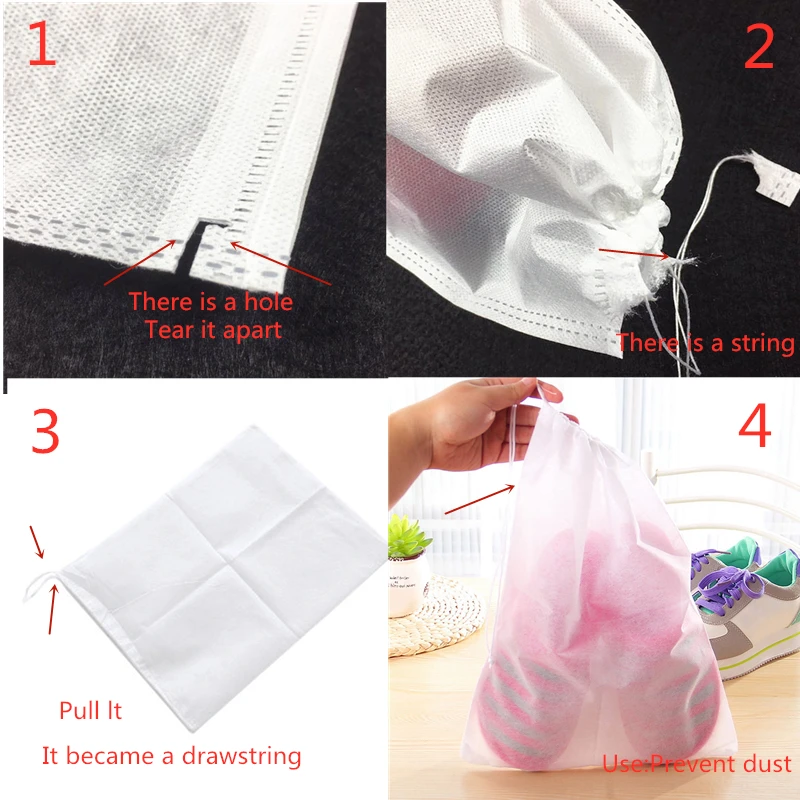 1

There is a hole
Tear it apart

2

There is a string

3

Pull It

It became a drawstring

4

Use:Prevent dust