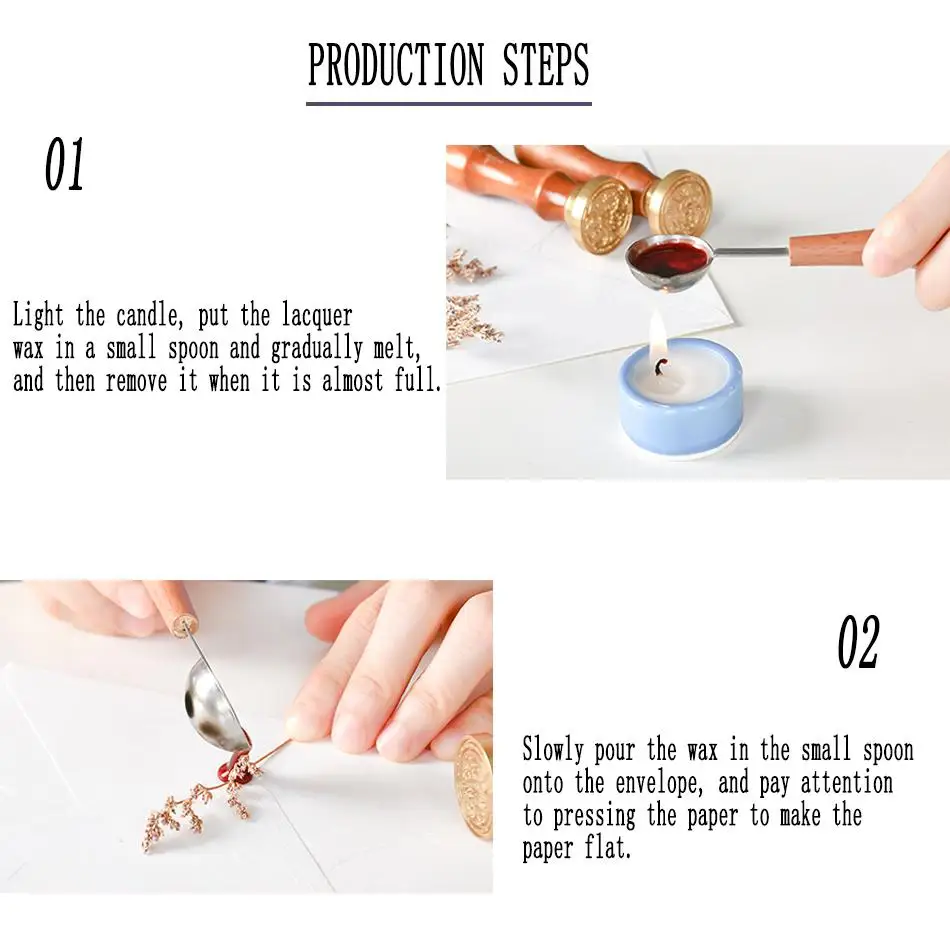 PRODUCTION STEPS

01

Light the candle, put the lacquer wax in a small spoon and gradually melt, and then remove it when it is almost full.

02

Slowly pour the wax in the small spoon onto the envelope, and pay attention to pressing the paper to make the paper flat.