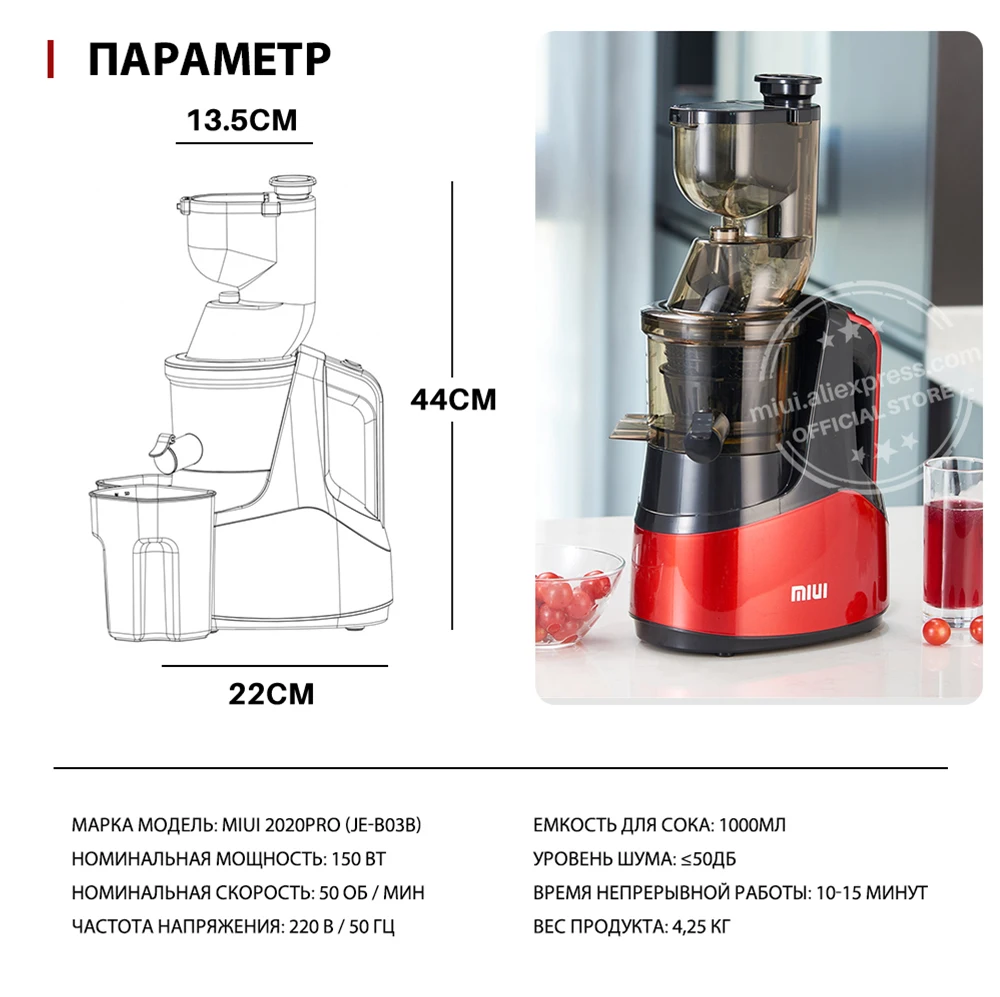 ПАРАМЕТР

13.5CM

44CM

22CM

MIUI

miui.aliexpress.com OFFICIAL STORE

МАРКА МОДЕЛЬ: MIUI 2020PRO (JE-B03B)
НОМИНАЛЬНАЯ МОЩНОСТЬ: 150 ВТ
НОМИНАЛЬНАЯ СКОРОСТЬ: 50 ОБ / МИН
ЧАСТОТА НАПРЯЖЕНИЯ: 220 В / 50 ГЦ

ЕМКОСТЬ ДЛЯ СОКА: 1000МЛ
УРОВЕНЬ ШУМА: ≤50ДБ
ВРЕМЯ НЕПРЕРЫВНОЙ РАБОТЫ: 10-15 МИНУТ
ВЕС ПРОДУКТА: 4,25 КГ