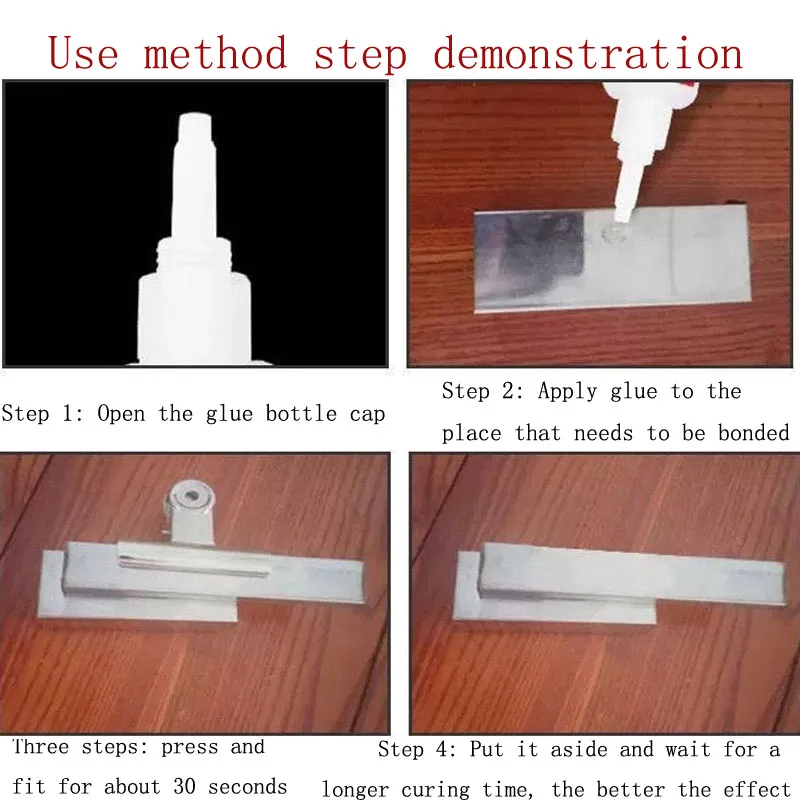 Use method step demonstration

Step 1: Open the glue bottle cap

Step 2: Apply glue to the place that needs to be bonded

Three steps: press and fit for about 30 seconds

Step 4: Put it aside and wait for a longer curing time, the better the effect