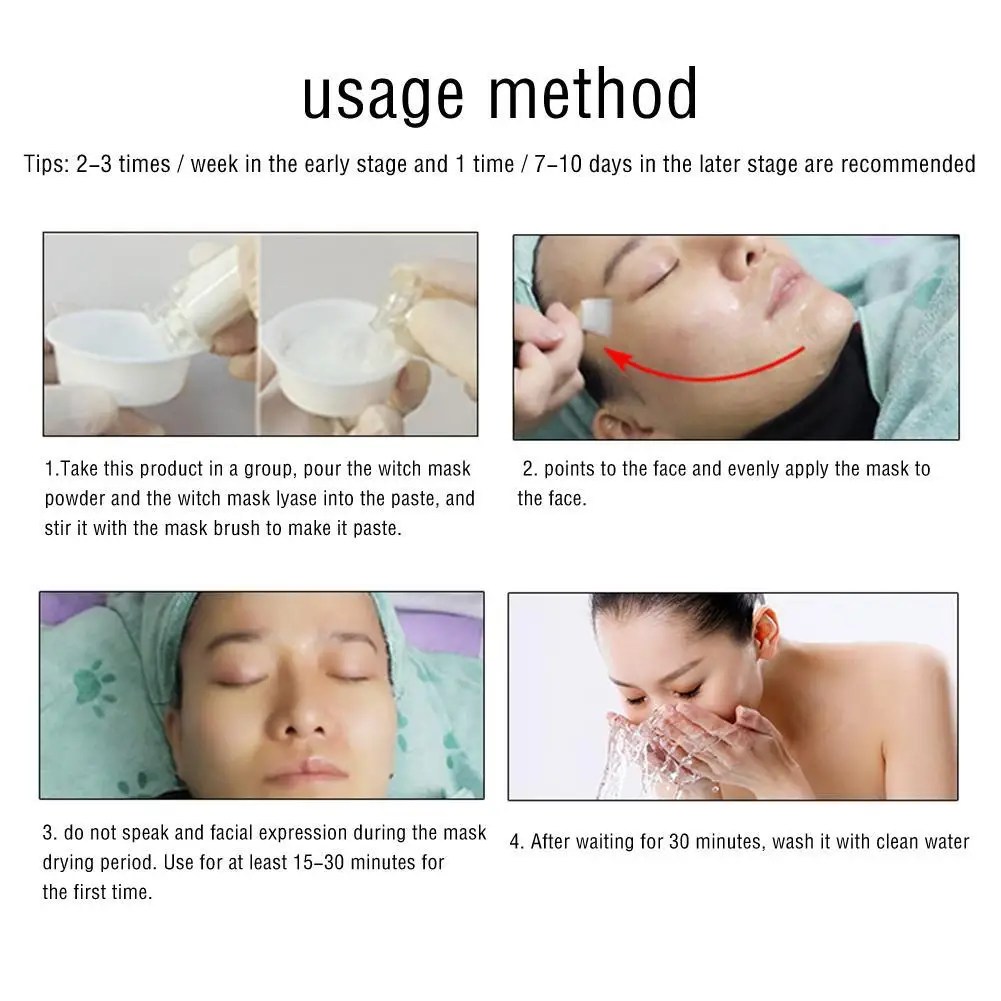 usage method

Tips: 2-3 times / week in the early stage and 1 time / 7-10 days in the later stage are recommended

1.Take this product in a group, pour the witch mask powder and the witch mask lyase into the paste, and stir it with the mask brush to make it paste.

2. points to the face and evenly apply the mask to the face.

3. do not speak and facial expression during the mask drying period. Use for at least 15-30 minutes for the first time.

4. After waiting for 30 minutes, wash it with clean water