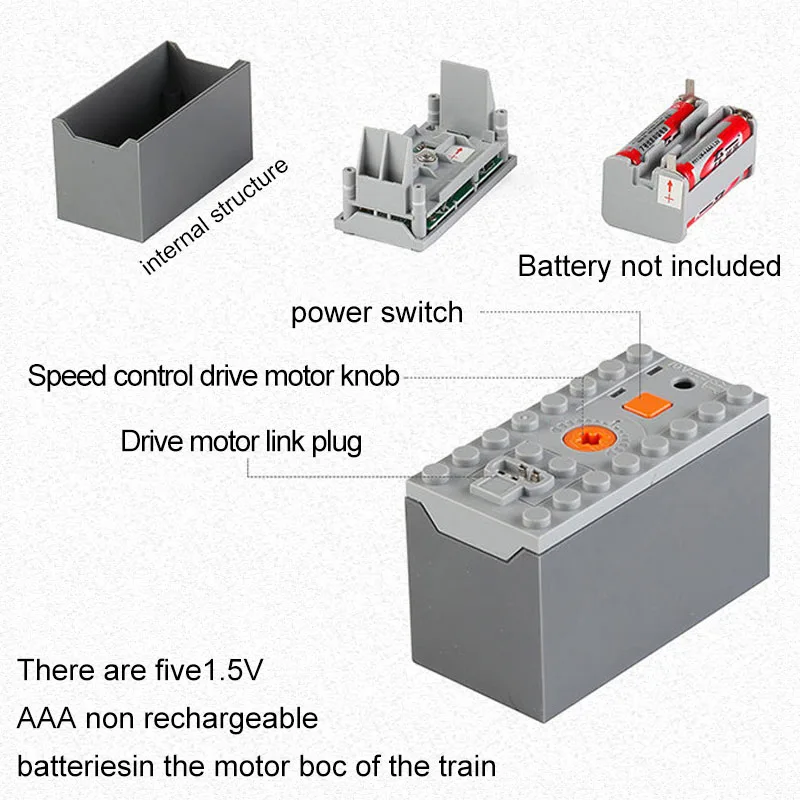 internal structure

Battery not included

power switch

Speed control drive motor knob

Drive motor link plug

There are five1.5V
AAA non rechargeable
batteriesin the motor boc of the train