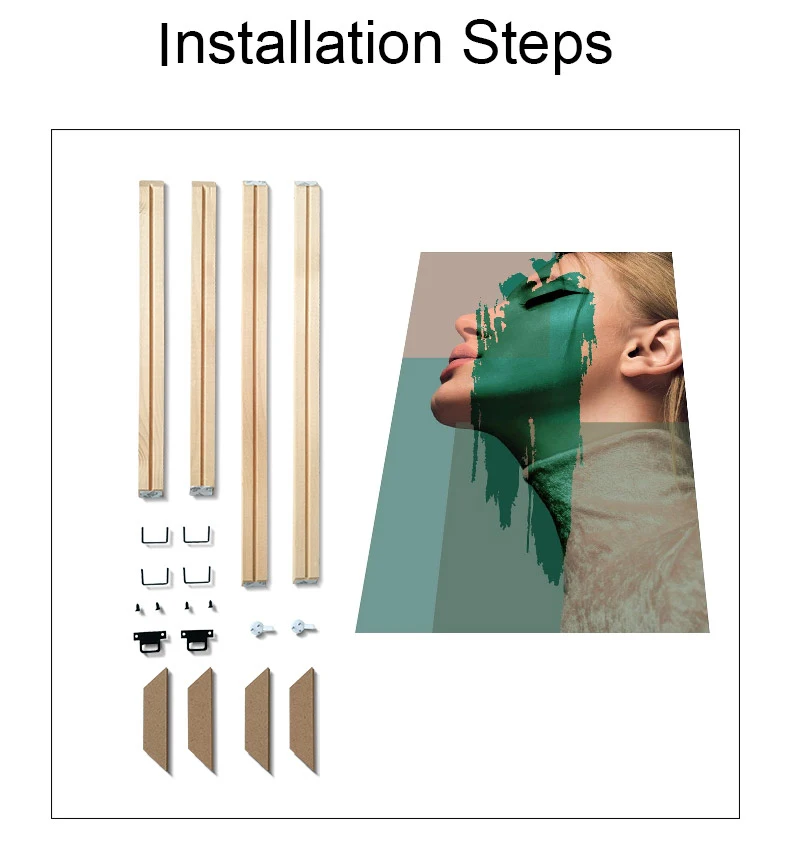 Installation Steps