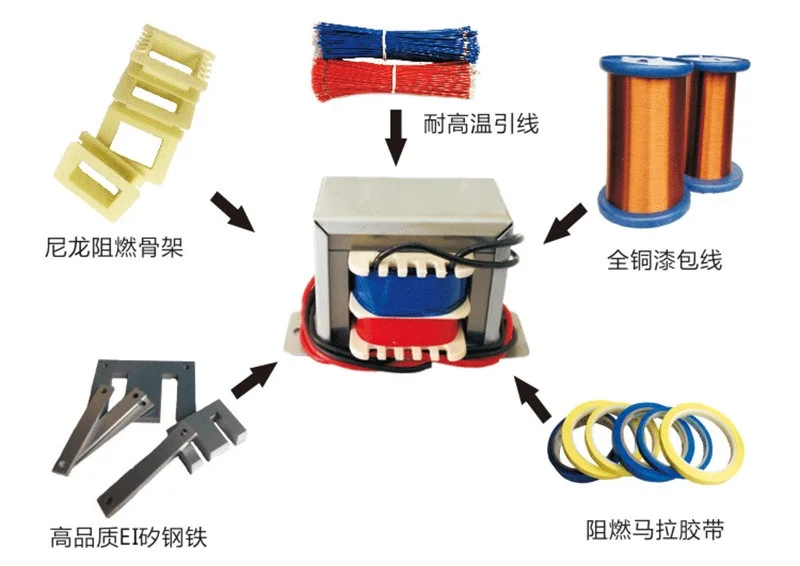 耐高温引线

尼龙阻燃骨架

全铜漆包线

高品质EI矽钢铁

阻燃马拉胶带