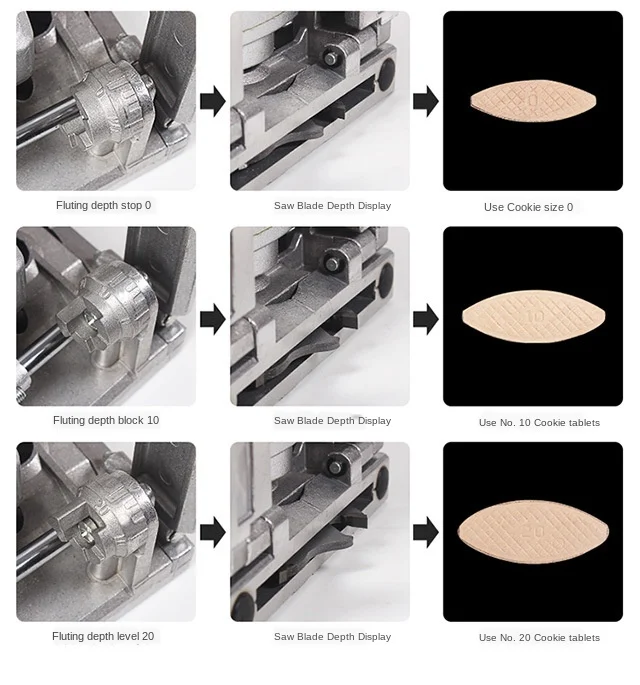 0

Fluting depth stop 0

Saw Blade Depth Display

Use Cookie size 0

10

Fluting depth block 10

Saw Blade Depth Display

Use No. 10 Cookie tablets

20

Fluting depth level 20

Saw Blade Depth Display

Use No. 20 Cookie tablets