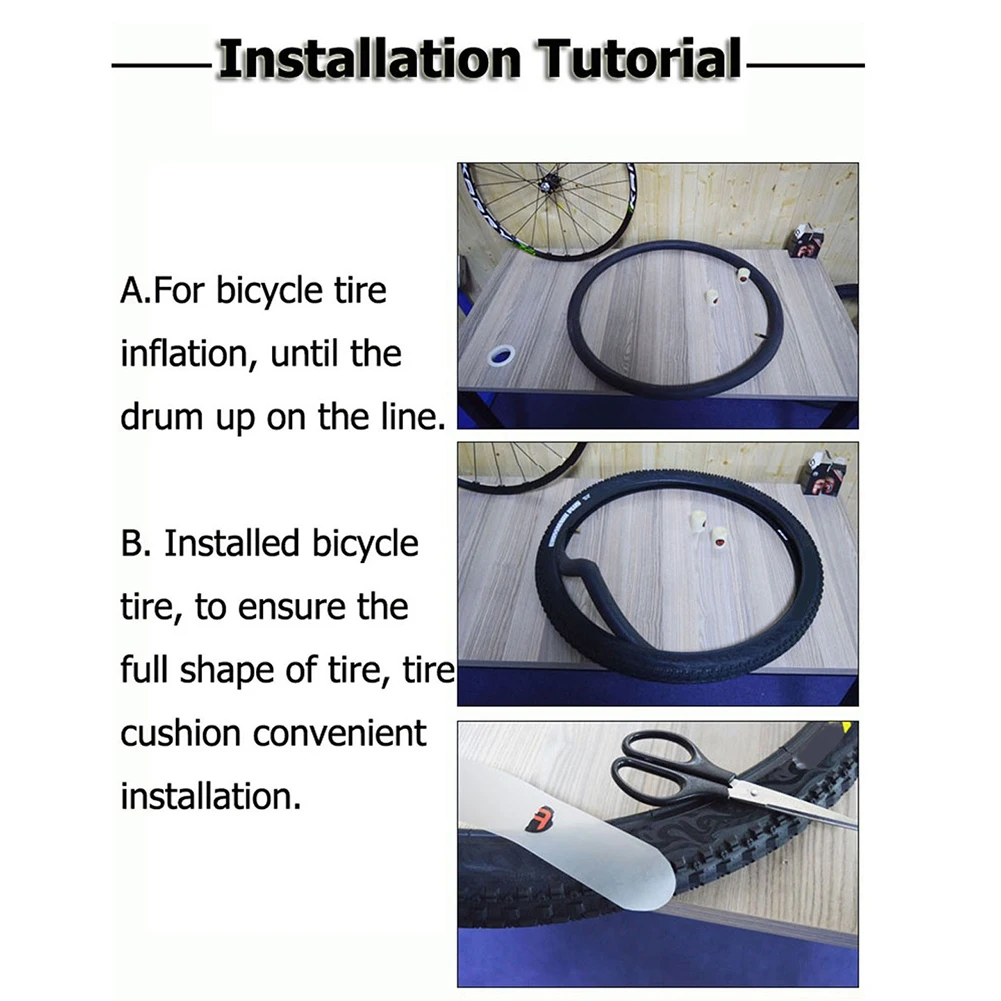 Installation Tutorial

A.For bicycle tire inflation, until the drum up on the line.

B. Installed bicycle tire, to ensure the full shape of tire, tire cushion convenient installation.