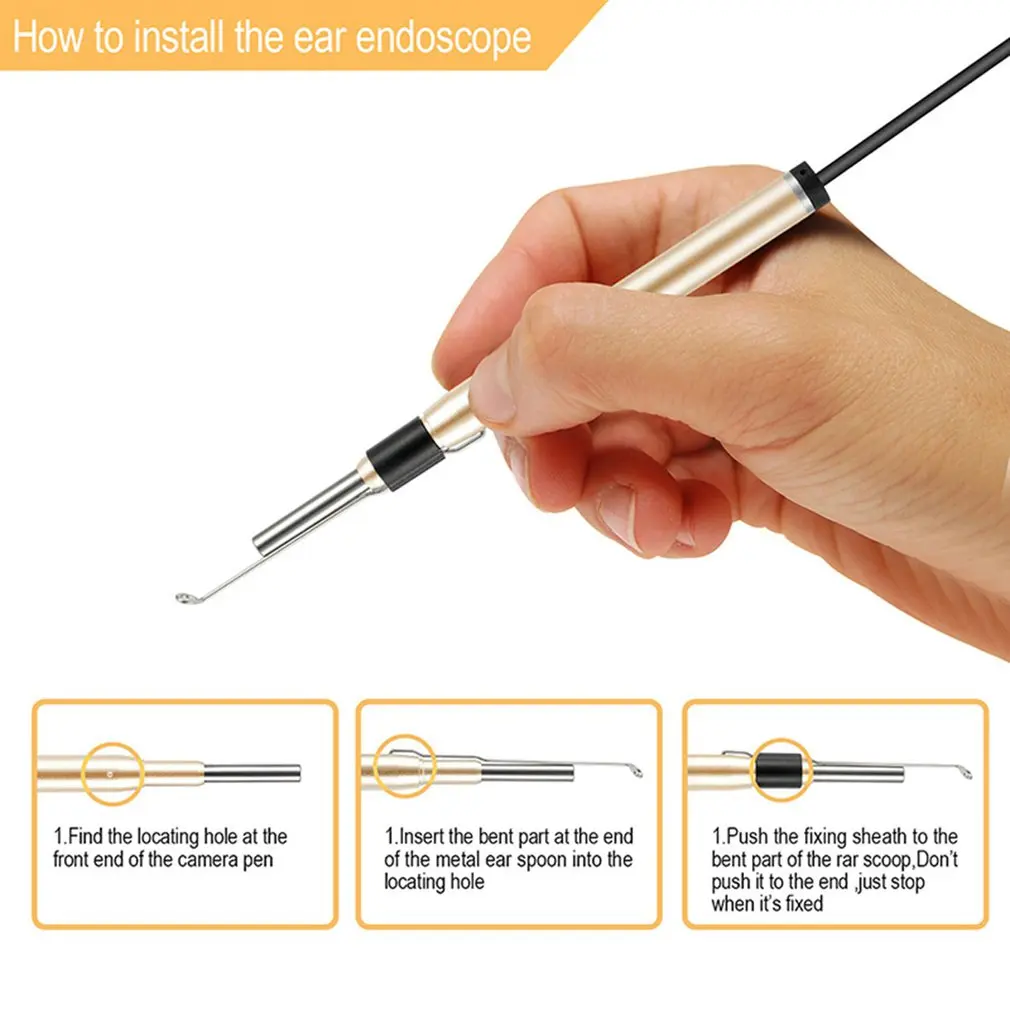 How to install the ear endoscope

1.Find the locating hole at the front end of the camera pen

1.Insert the bent part at the end of the metal ear spoon into the locating hole

1.Push the fixing sheath to the bent part of the rar scoop,Don't push it to the end ,just stop when it's fixed