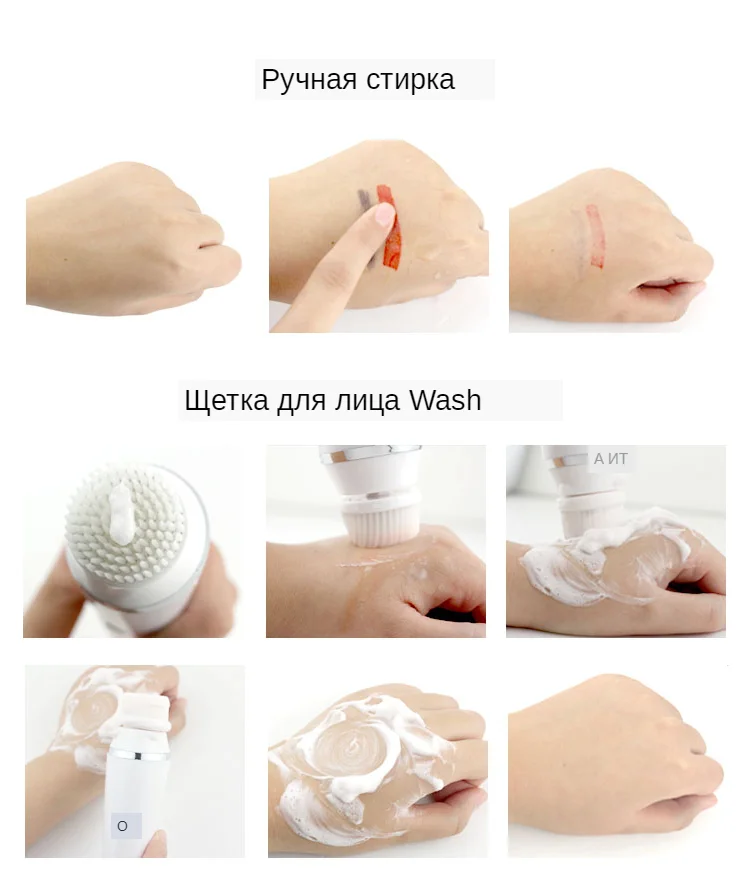 Ручная стирка

Щетка для лица Wash

А ИТ

О