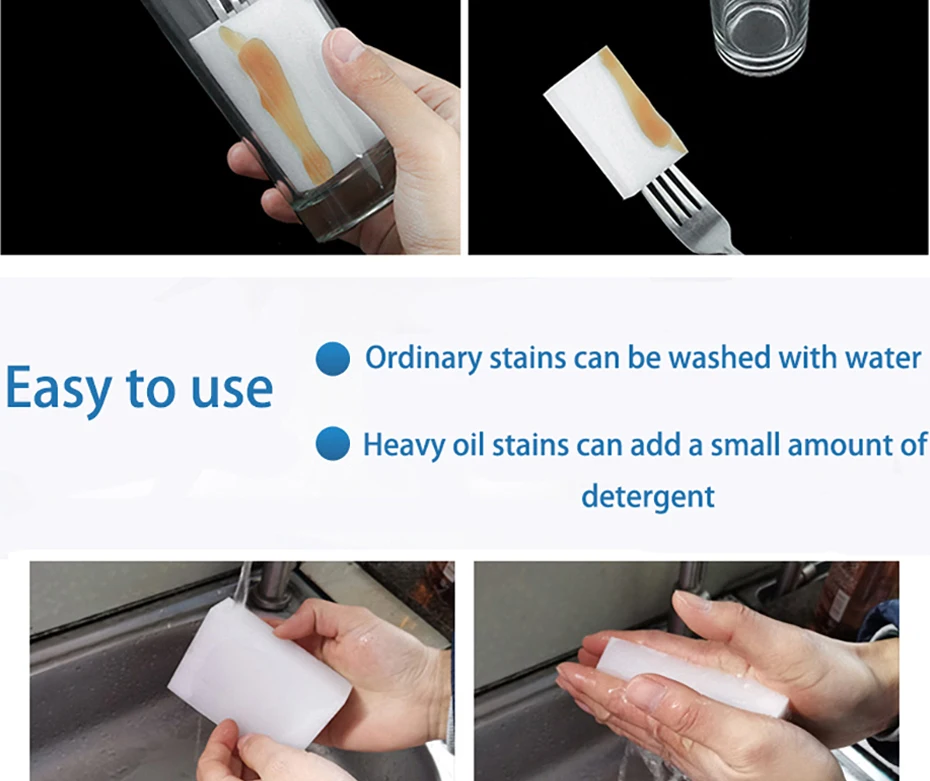 Easy to use

Ordinary stains can be washed with water

Heavy oil stains can add a small amount of detergent