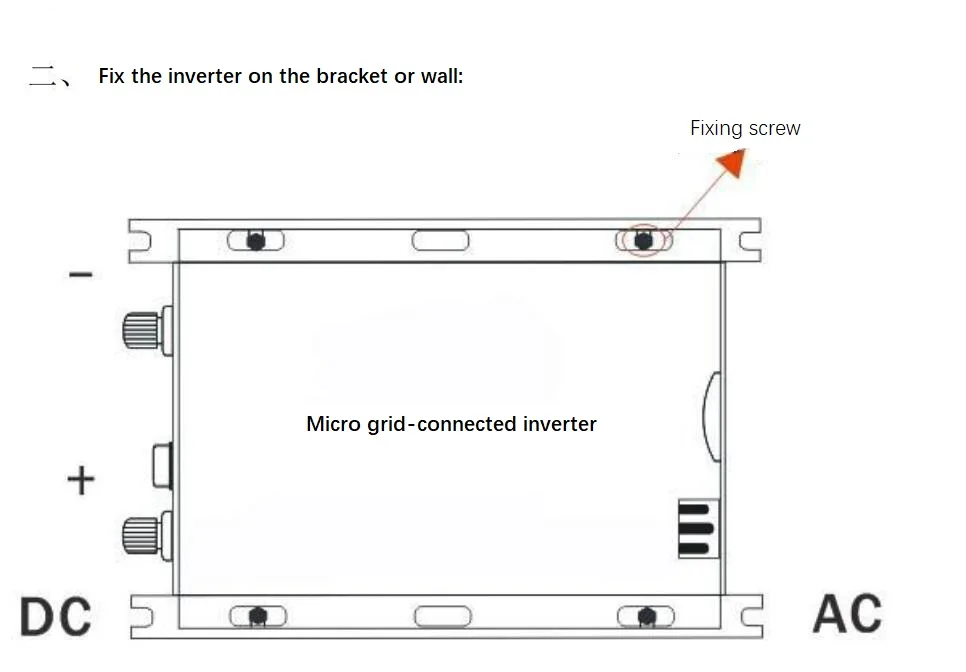 二、 Fix the inverter on the bracket or wall:

Fixing screw

−

Micro grid-connected inverter

+

DC

AC