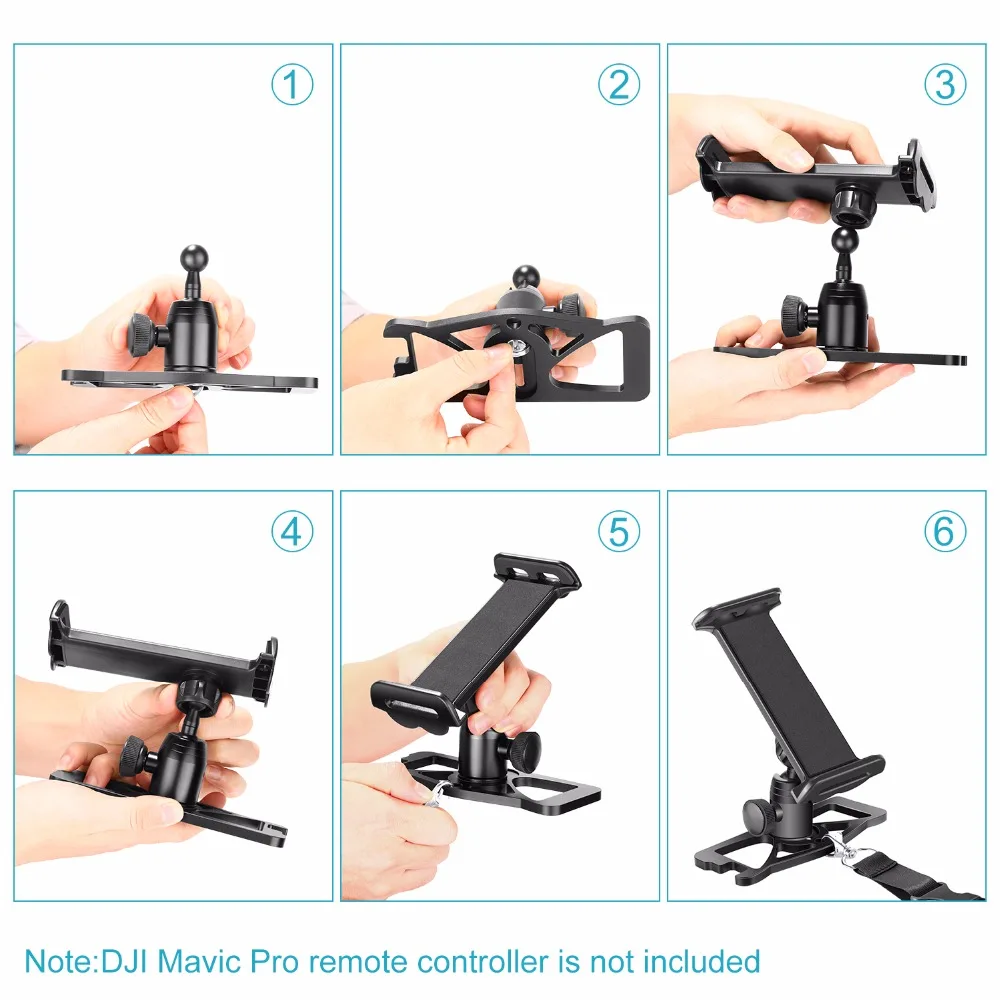 ①

②

③

④

⑤

⑥

Note:DJI Mavic Pro remote controller is not included