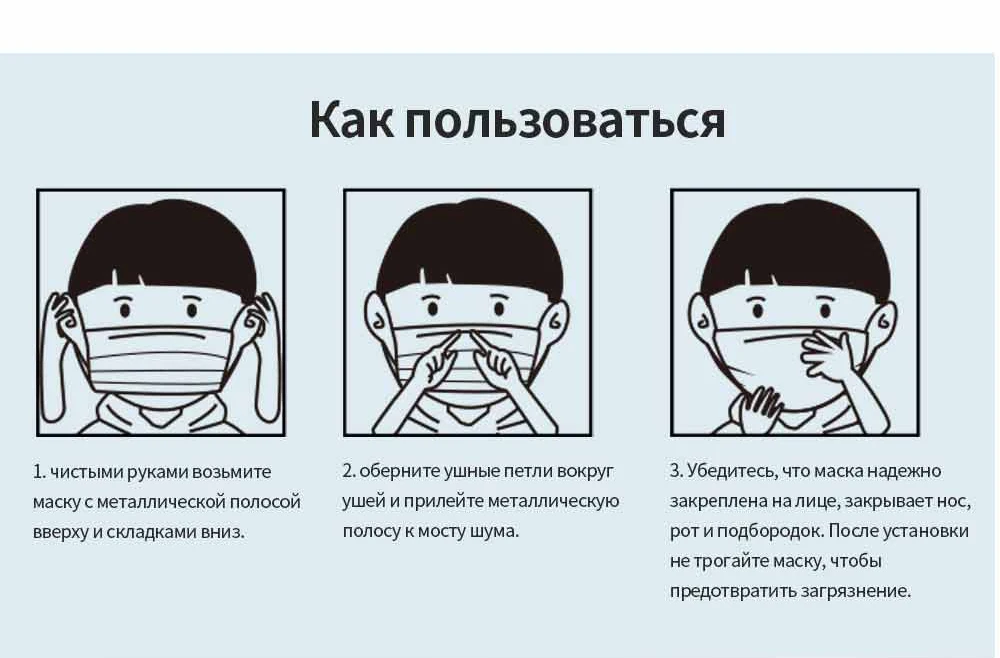 Как пользоваться

1. чистыми руками возьмите маску с металлической полосой вверху и складками вниз.

2. оберните ушные петли вокруг ушей и прилейте металлическую полосу к мосту шума.

3. Убедитесь, что маска надежно закреплена на лице, закрывает нос, рот и подбородок. После установки не трогайте маску, чтобы предотвратить загрязнение.