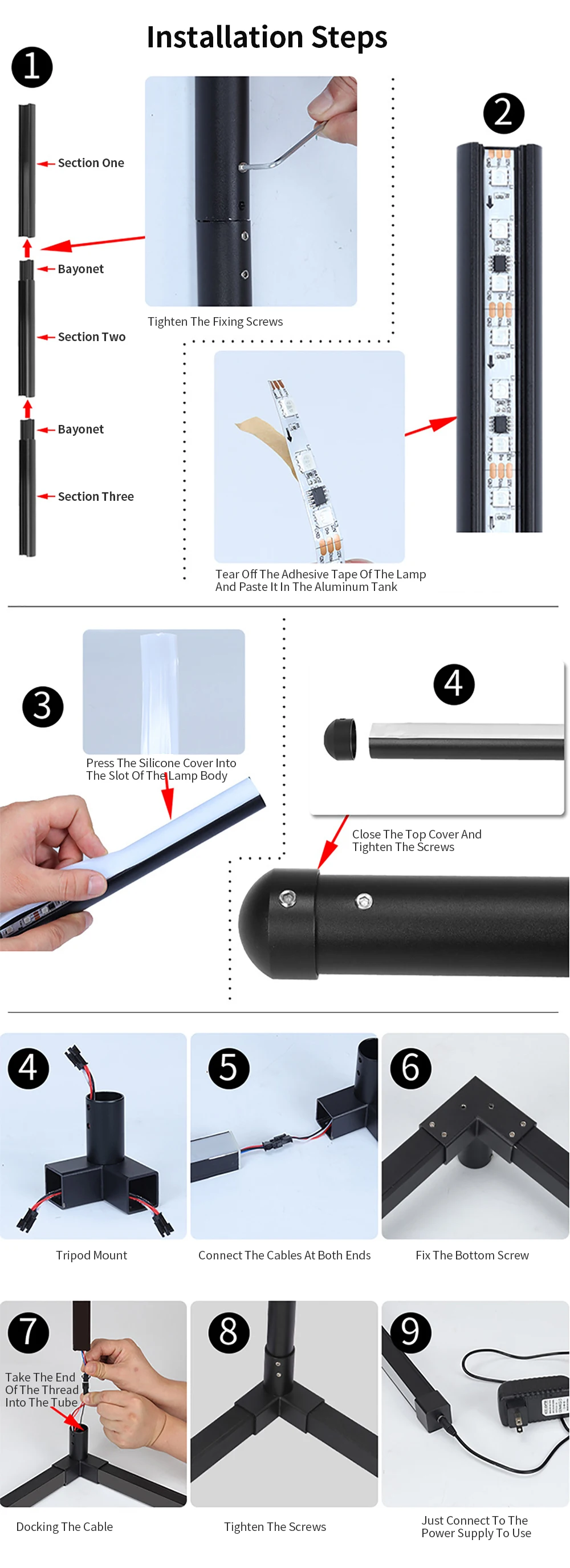 Installation Steps

1

Section One

Bayonet

Section Two

Bayonet

Section Three

Tighten The Fixing Screws

2

Tear Off The Adhesive Tape Of The Lamp And Paste It In The Aluminum Tank

3

Press The Silicone Cover Into The Slot Of The Lamp Body

4

Close The Top Cover And Tighten The Screws

4

Tripod Mount

5

Connect The Cables At Both Ends

6

Fix The Bottom Screw

7

Take The End Of The Thread Into The Tube

Docking The Cable

8

Tighten The Screws

9

Just Connect To The Power Supply To Use