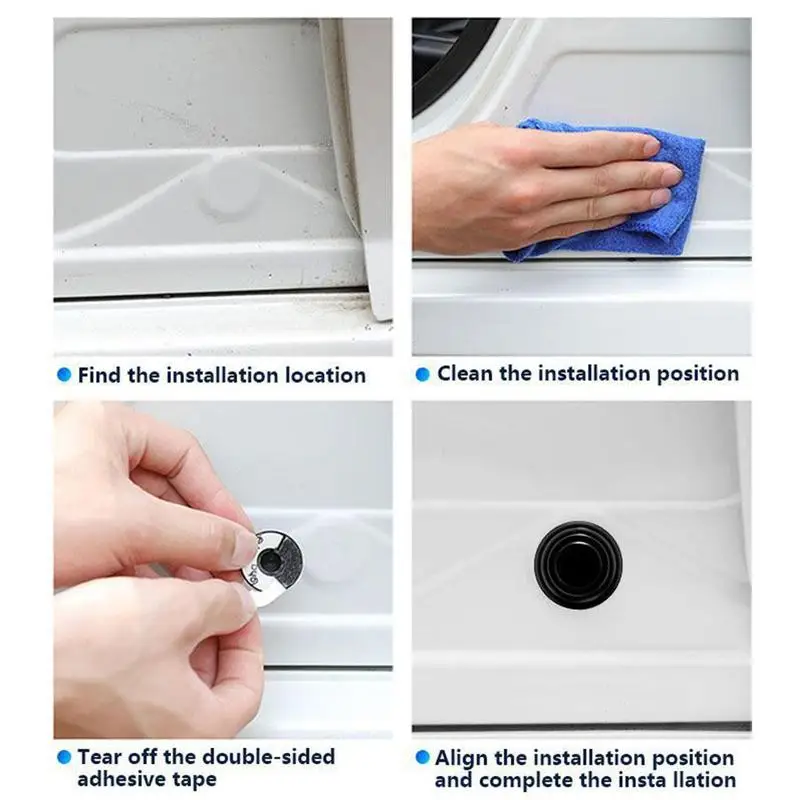 Find the installation location

Clean the installation position

Tear off the double-sided adhesive tape

Align the installation position and complete the insta llation