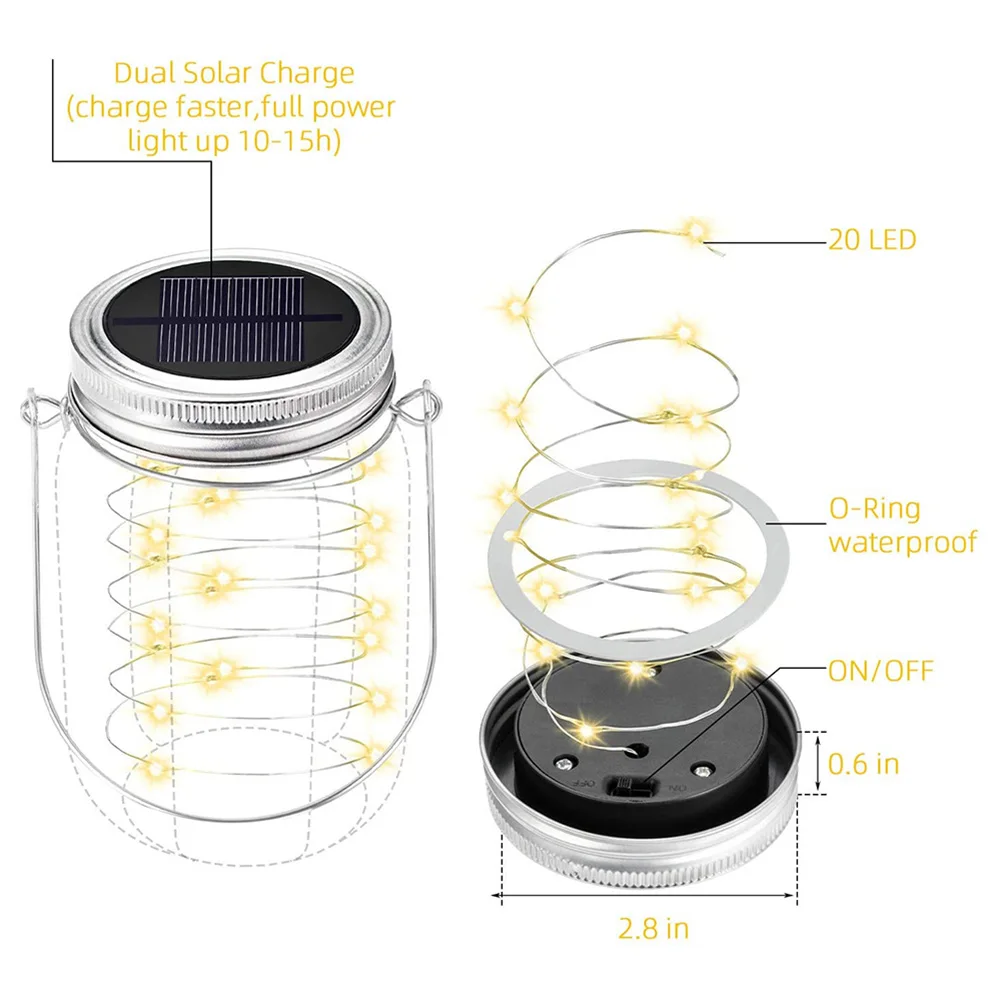 Dual Solar Charge
(charge faster,full power
light up 10-15h)

20 LED

O-Ring
waterproof

ON/OFF

OFF ON

0.6 in

2.8 in