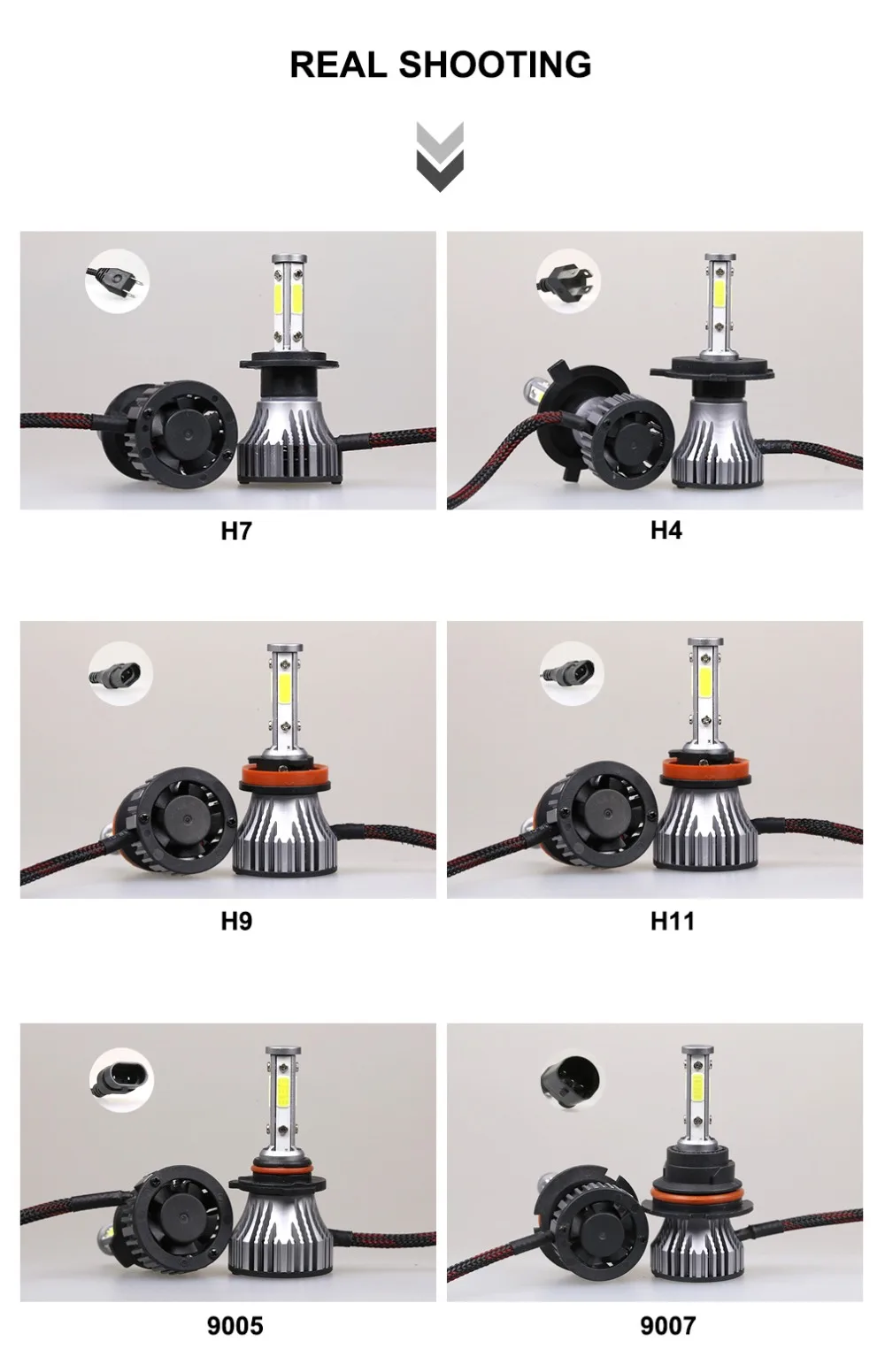 REAL SHOOTING

H7

H4

H9

H11

9005

9007