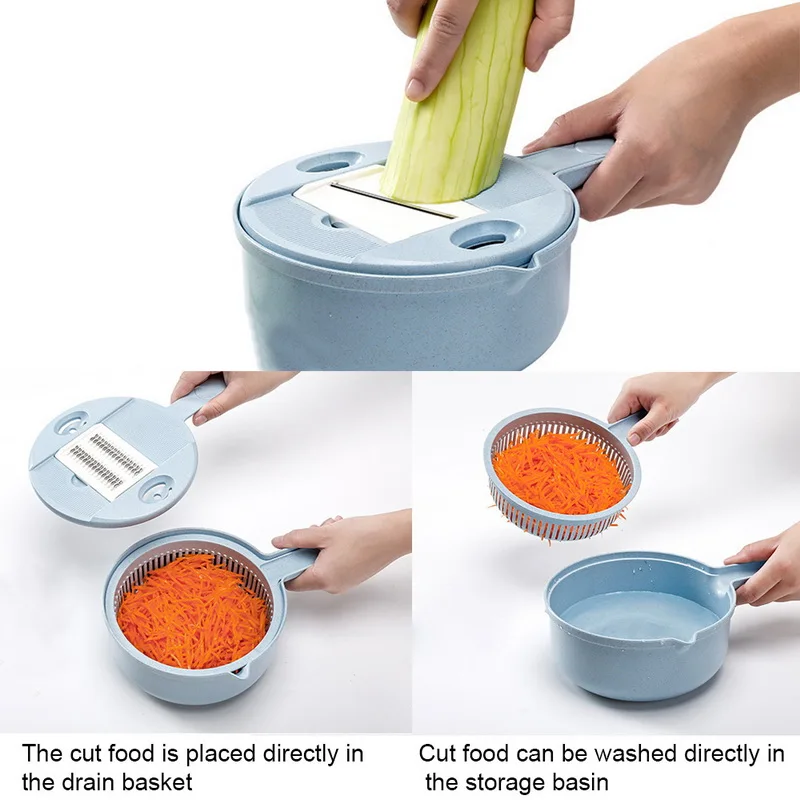 The cut food is placed directly in the drain basket

Cut food can be washed directly in the storage basin