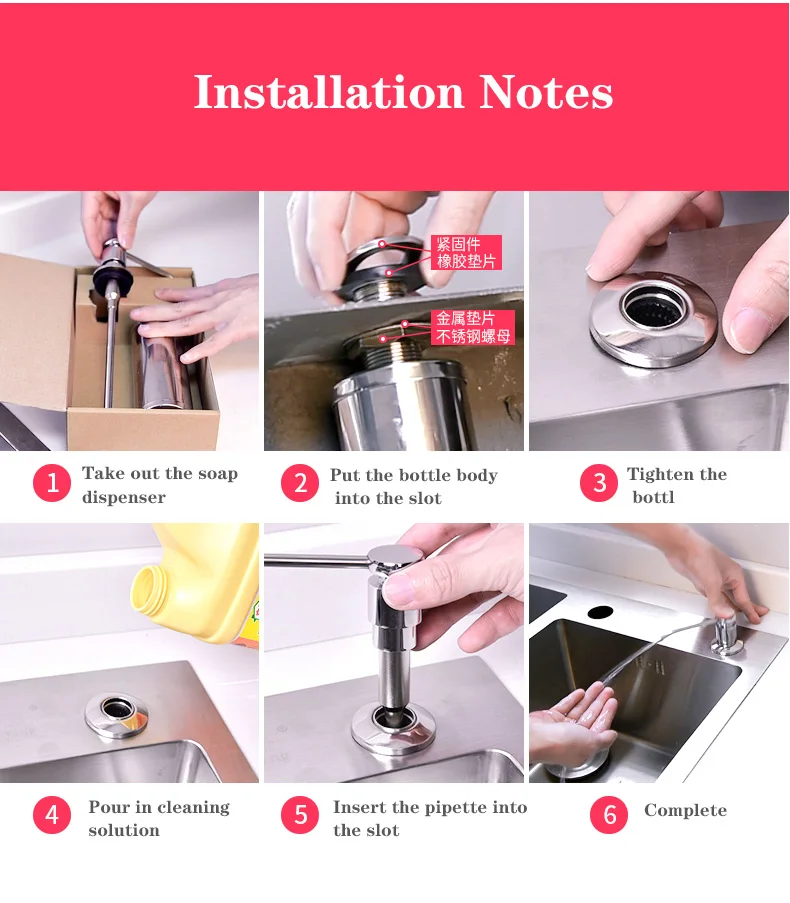 Installation Notes

紧固件
橡胶垫片
金属垫片
不锈钢螺母

1 Take out the soap dispenser

2 Put the bottle body into the slot

3 Tighten the bottl

4 Pour in cleaning solution

5 Insert the pipette into the slot

6 Complete