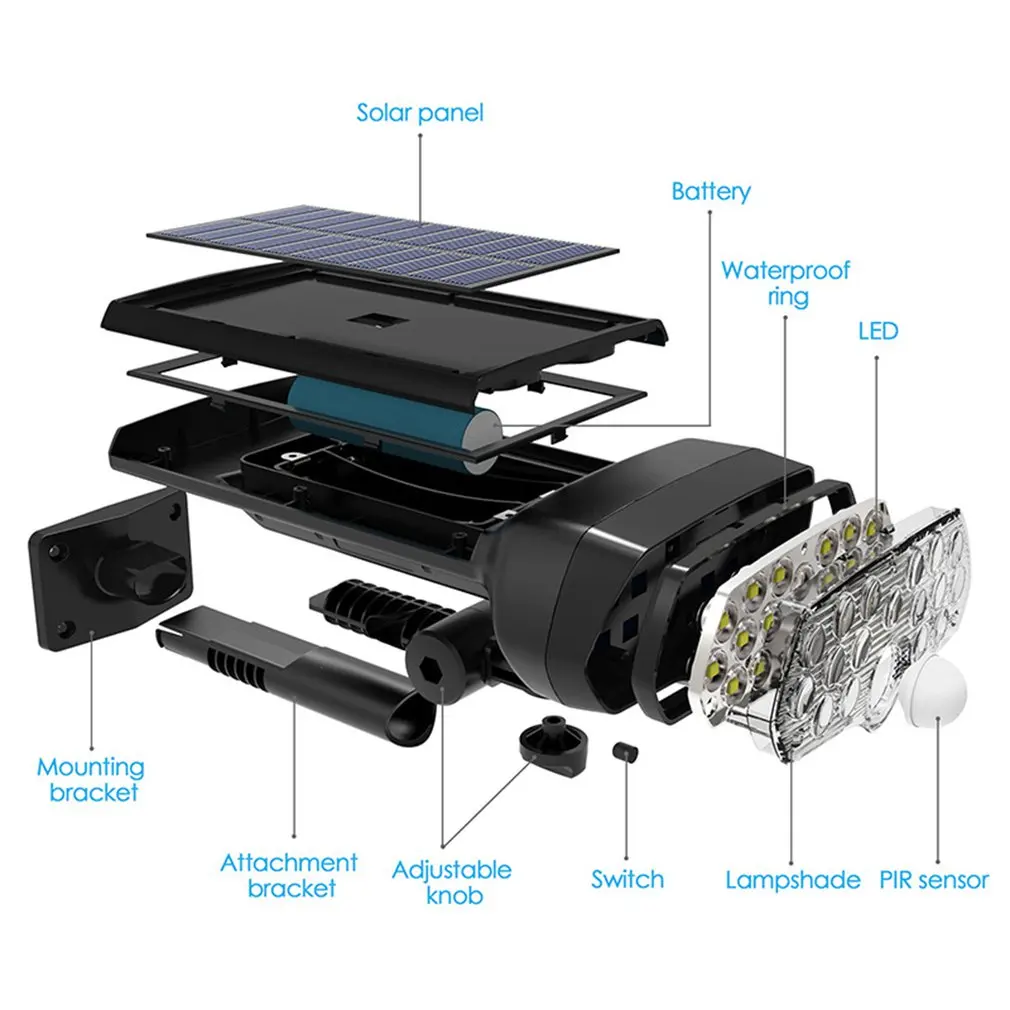 Solar panel

Battery

Waterproof ring

LED

Mounting bracket

Attachment bracket

Adjustable knob

Switch

Lampshade

PIR sensor