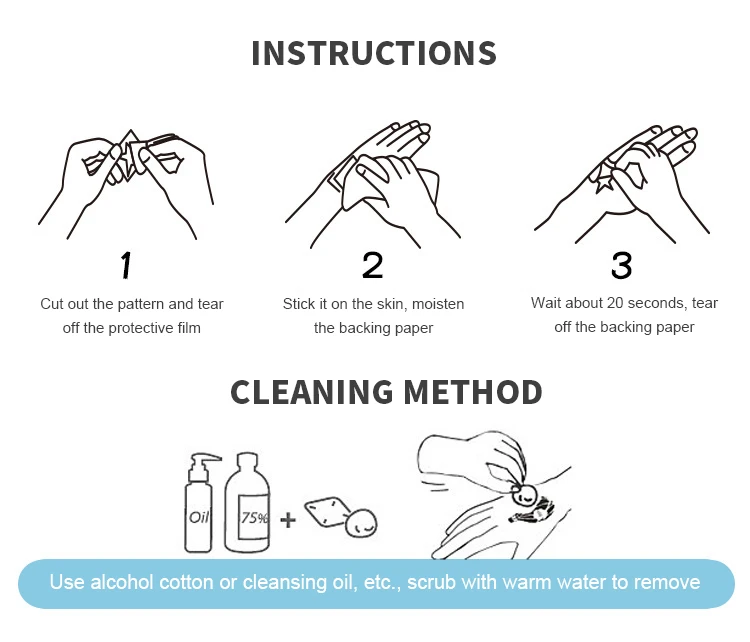 INSTRUCTIONS

1
Cut out the pattern and tear off the protective film

2
Stick it on the skin, moisten the backing paper

3
Wait about 20 seconds, tear off the backing paper

CLEANING METHOD

Oil
75%
+

Use alcohol cotton or cleansing oil, etc., scrub with warm water to remove