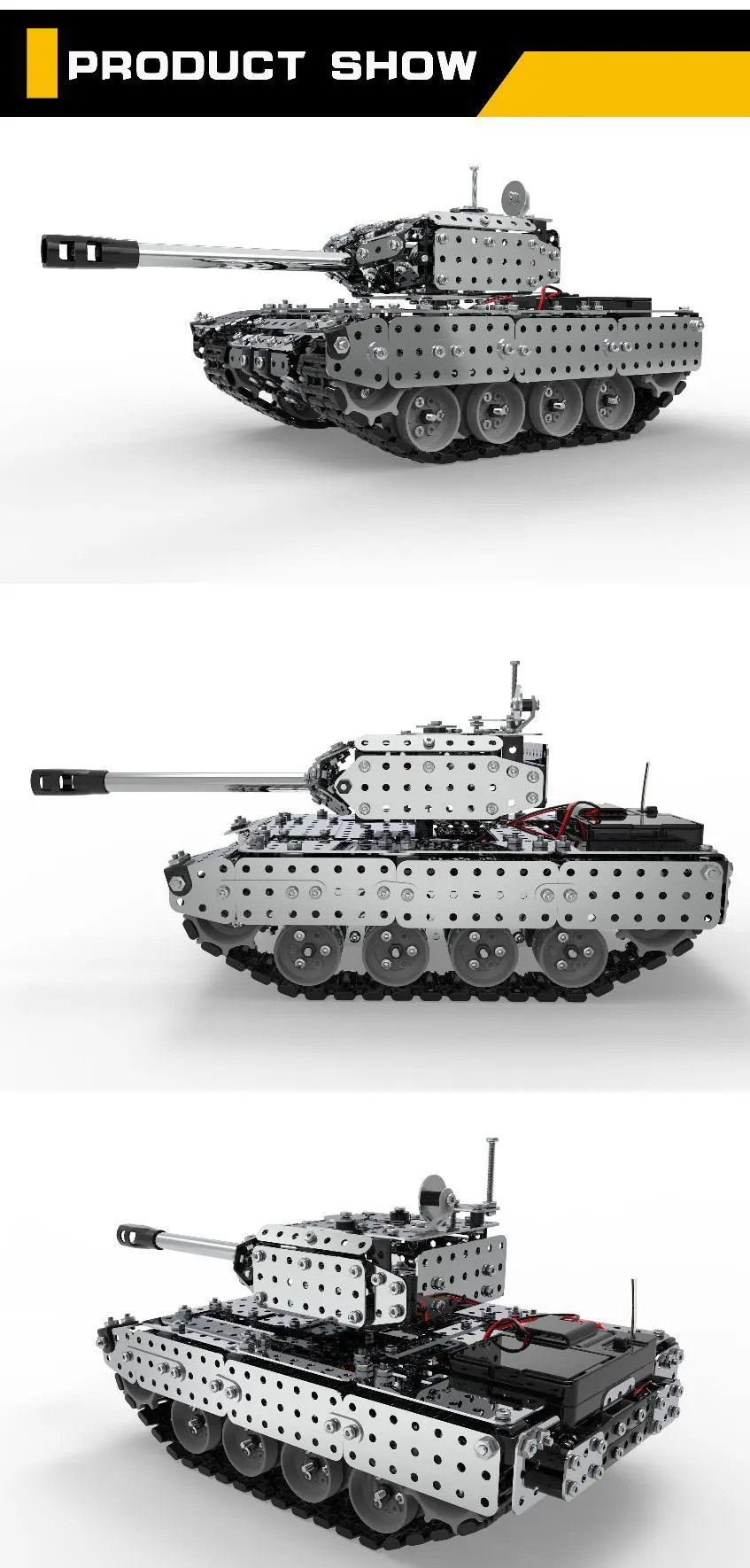 PRODUCT SHOW