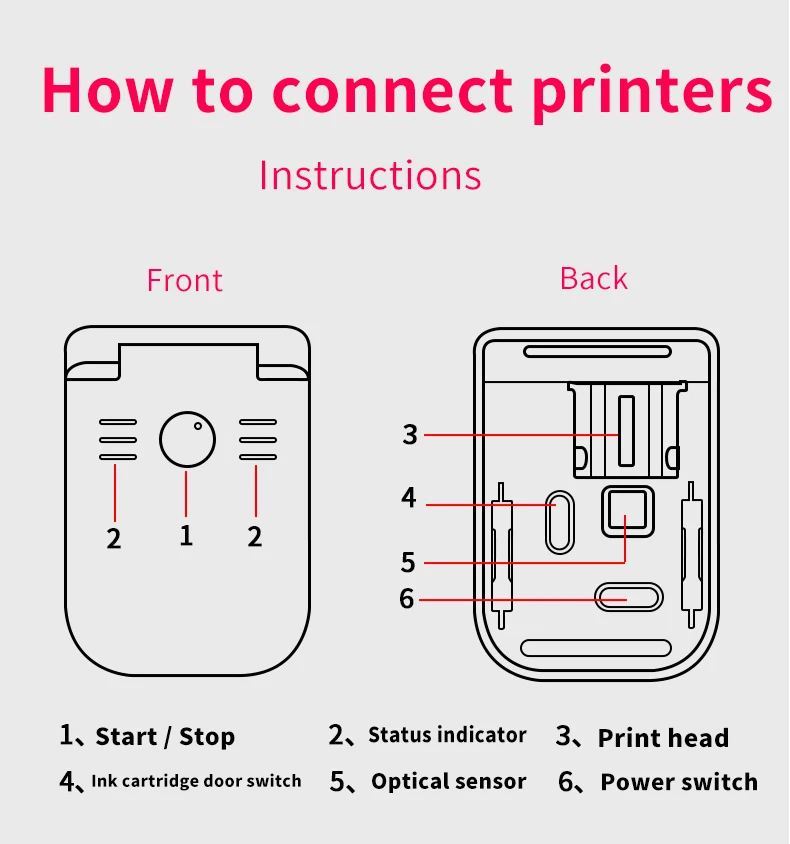 How to connect printers

Instructions

Front

2 1 2

Back

3
4
5
6

1、Start / Stop
2、Status indicator
3、Print head
4、Ink cartridge door switch
5、Optical sensor
6、Power switch