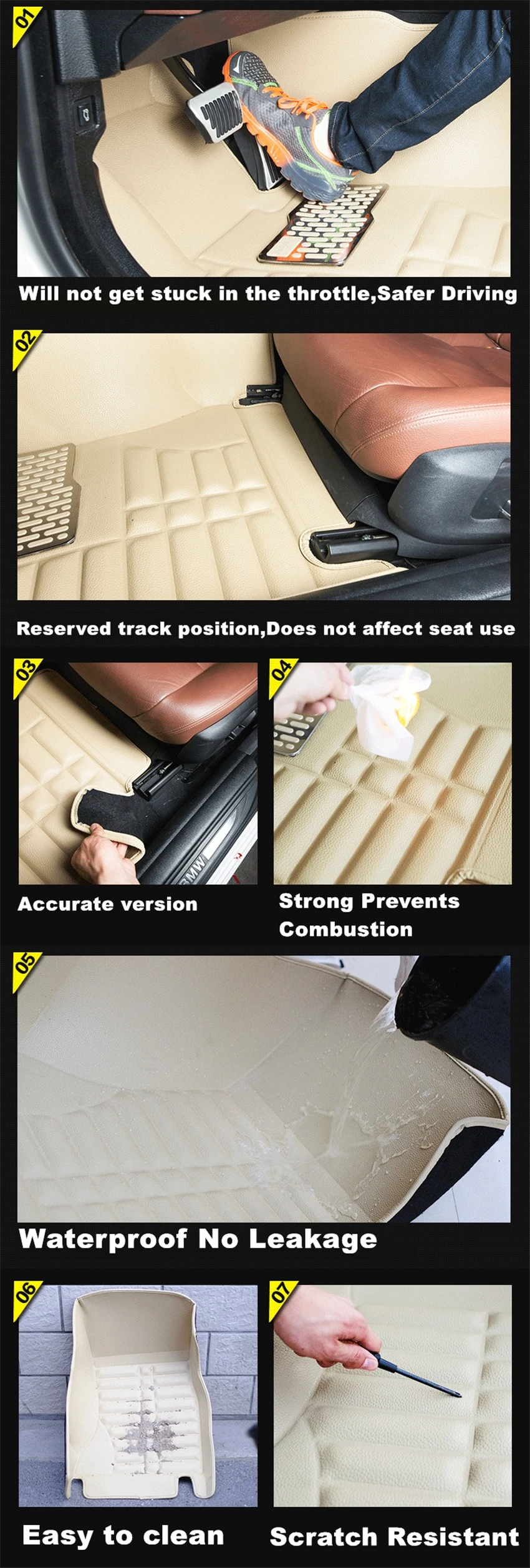 01

Will not get stuck in the throttle,Safer Driving

02

Reserved track position,Does not affect seat use

03

BMW

Accurate version

04

Strong Prevents Combustion

05

Waterproof No Leakage

06

Easy to clean

07

Scratch Resistant