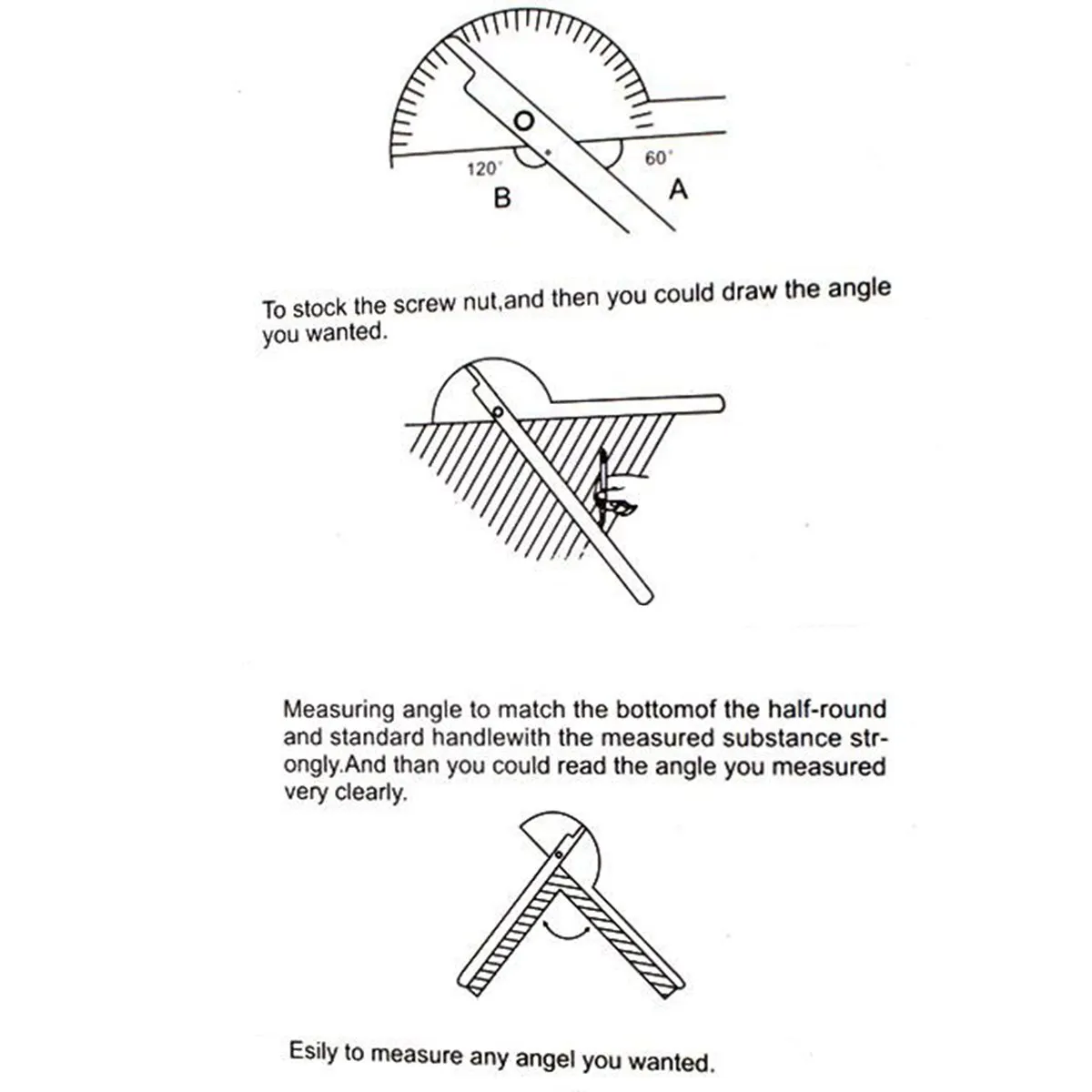 O

120°

60°

B

A

To stock the screw nut,and then you could draw the angle you wanted.

Measuring angle to match the bottomof the half-round and standard handlewith the measured substance strongly.And than you could read the angle you measured very clearly.

Esily to measure any angel you wanted.