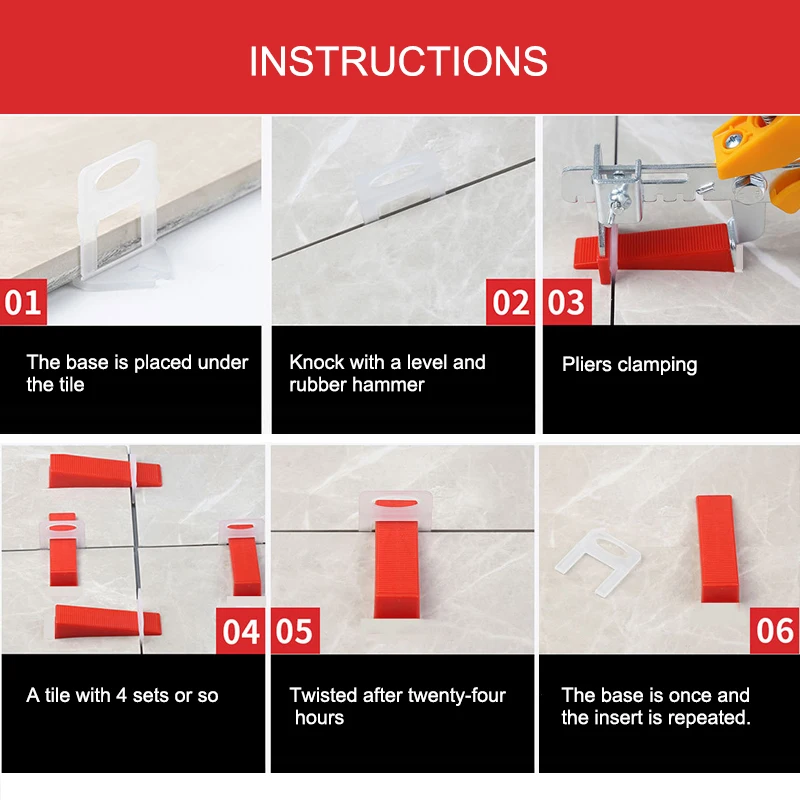 INSTRUCTIONS

01

The base is placed under the tile

02

Knock with a level and rubber hammer

03

Pliers clamping

04

A tile with 4 sets or so

05

Twisted after twenty-four hours

06

The base is once and the insert is repeated.