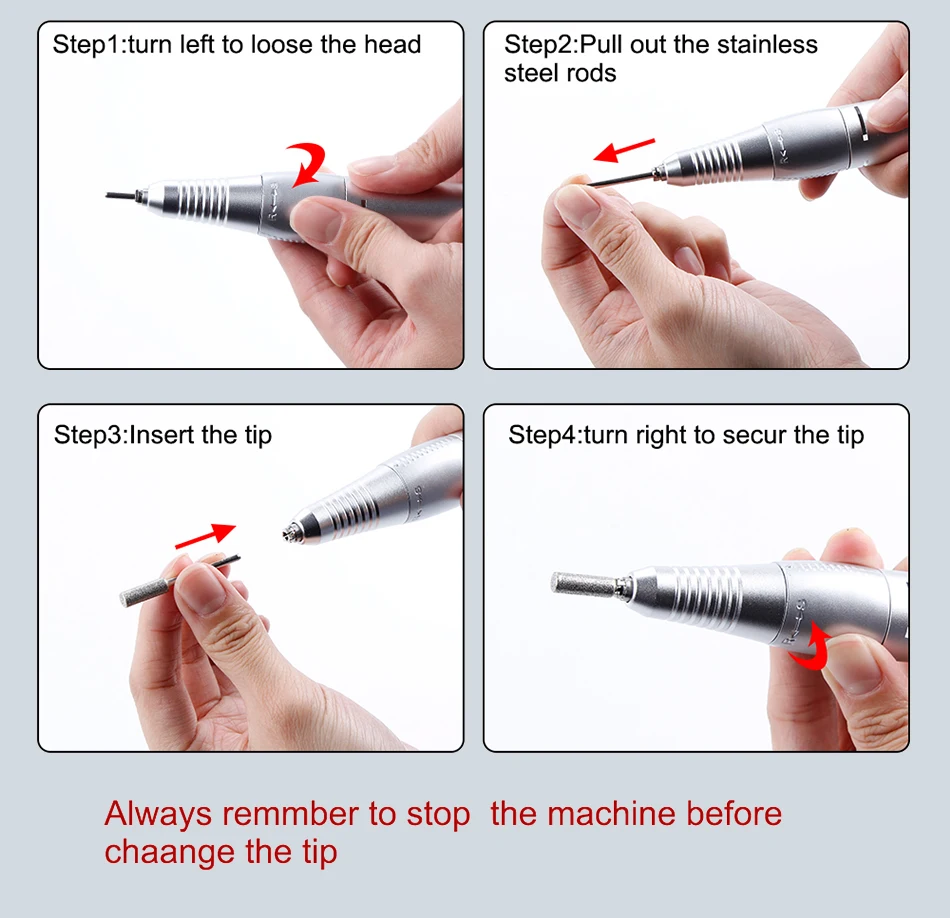 Step1:turn left to loose the head

Step2:Pull out the stainless steel rods

Step3:Insert the tip

Step4:turn right to secur the tip

Always remmber to stop the machine before chaange the tip