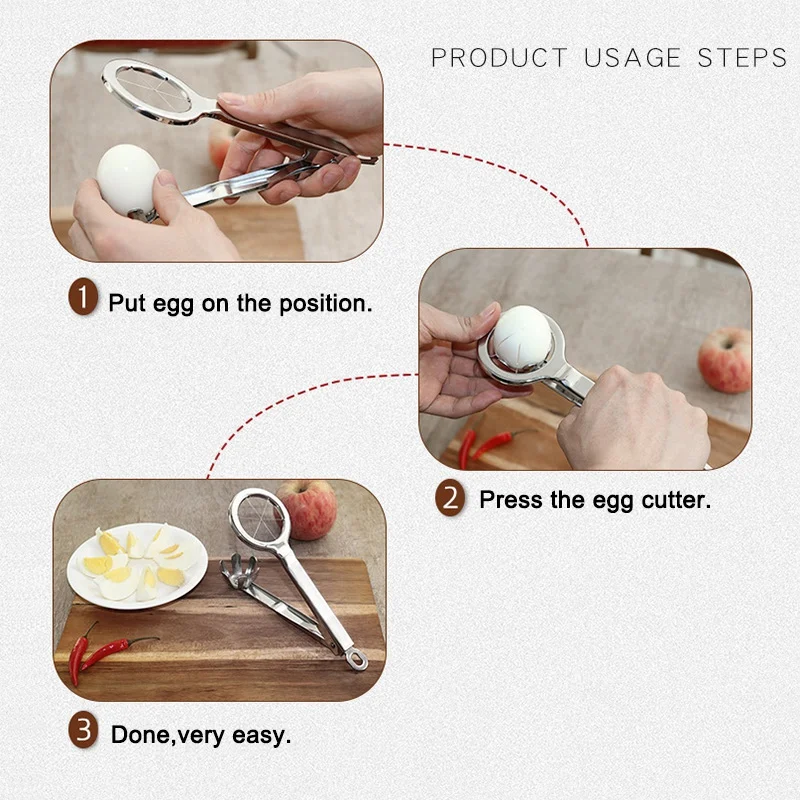 PRODUCT USAGE STEPS

1 Put egg on the position.

2 Press the egg cutter.

3 Done,very easy.