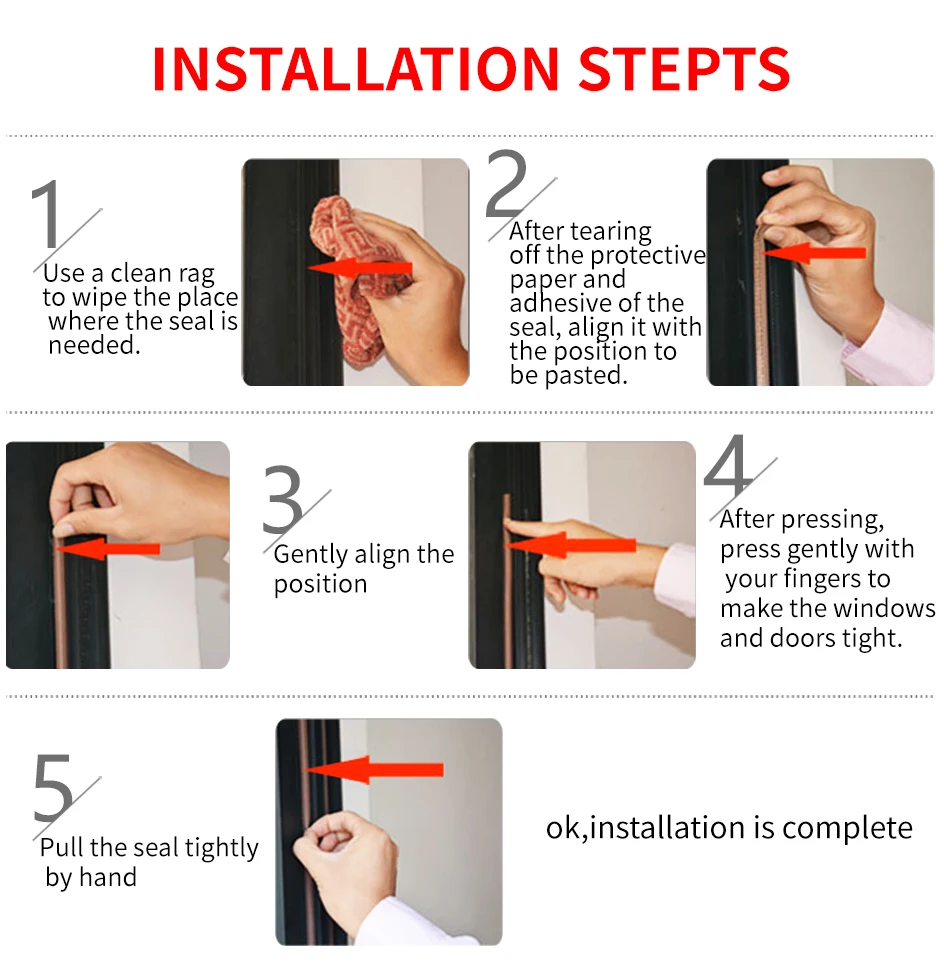 INSTALLATION STEPTS

1

Use a clean rag to wipe the place where the seal is needed.

2

After tearing off the protective paper and adhesive of the seal, align it with the position to be pasted.

3

Gently align the position

4

After pressing, press gently with your fingers to make the windows and doors tight.

5

Pull the seal tightly by hand

ok,installation is complete