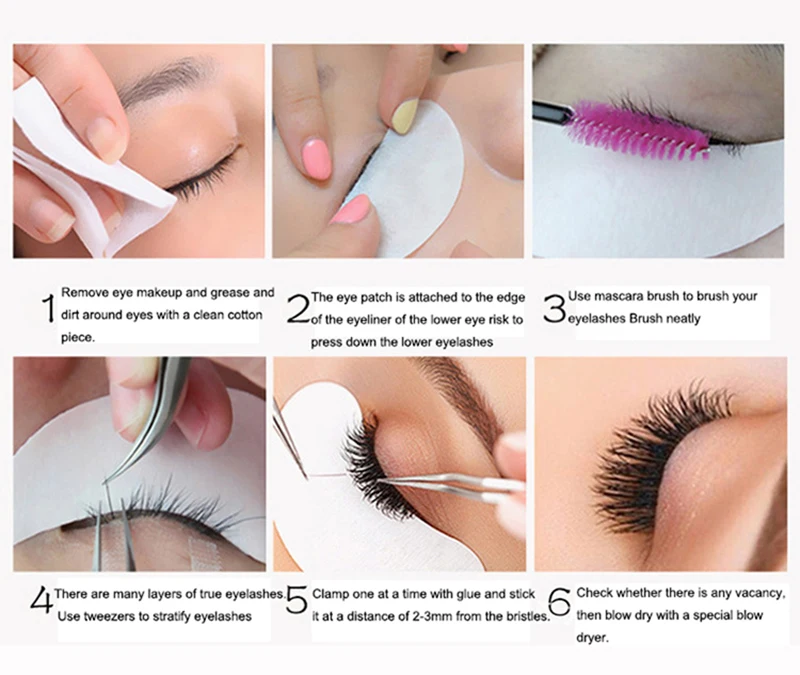 1 Remove eye makeup and grease and dirt around eyes with a clean cotton piece.

2 The eye patch is attached to the edge of the eyeliner of the lower eye risk to press down the lower eyelashes

3 Use mascara brush to brush your eyelashes Brush neatly

4 There are many layers of true eyelashes. Use tweezers to stratify eyelashes

5 Clamp one at a time with glue and stick it at a distance of 2-3mm from the bristles.

6 Check whether there is any vacancy, then blow dry with a special blow dryer.