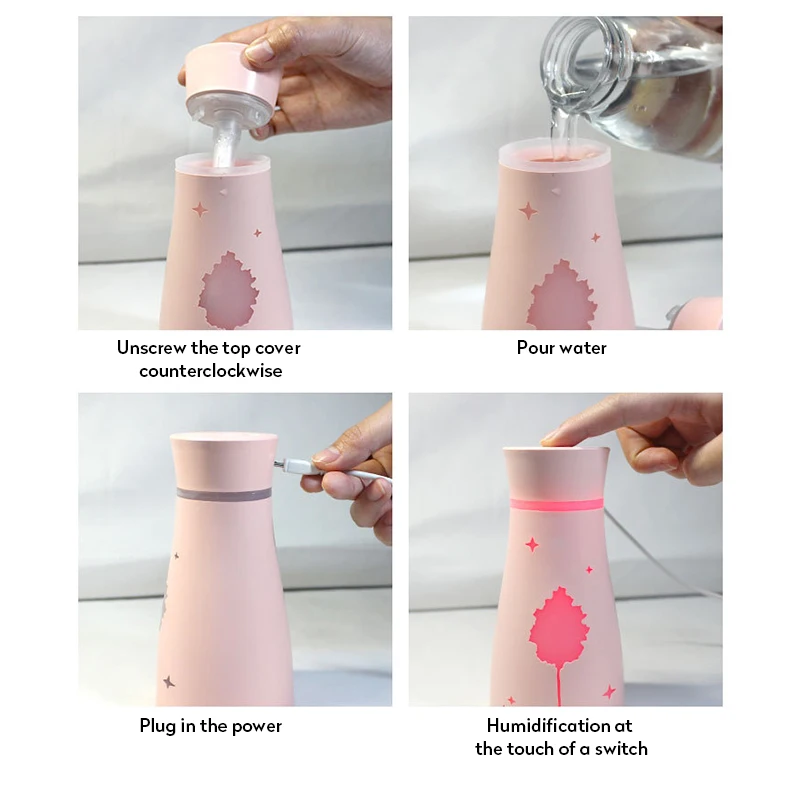 Unscrew the top cover counterclockwise

Pour water

Plug in the power

Humidification at the touch of a switch