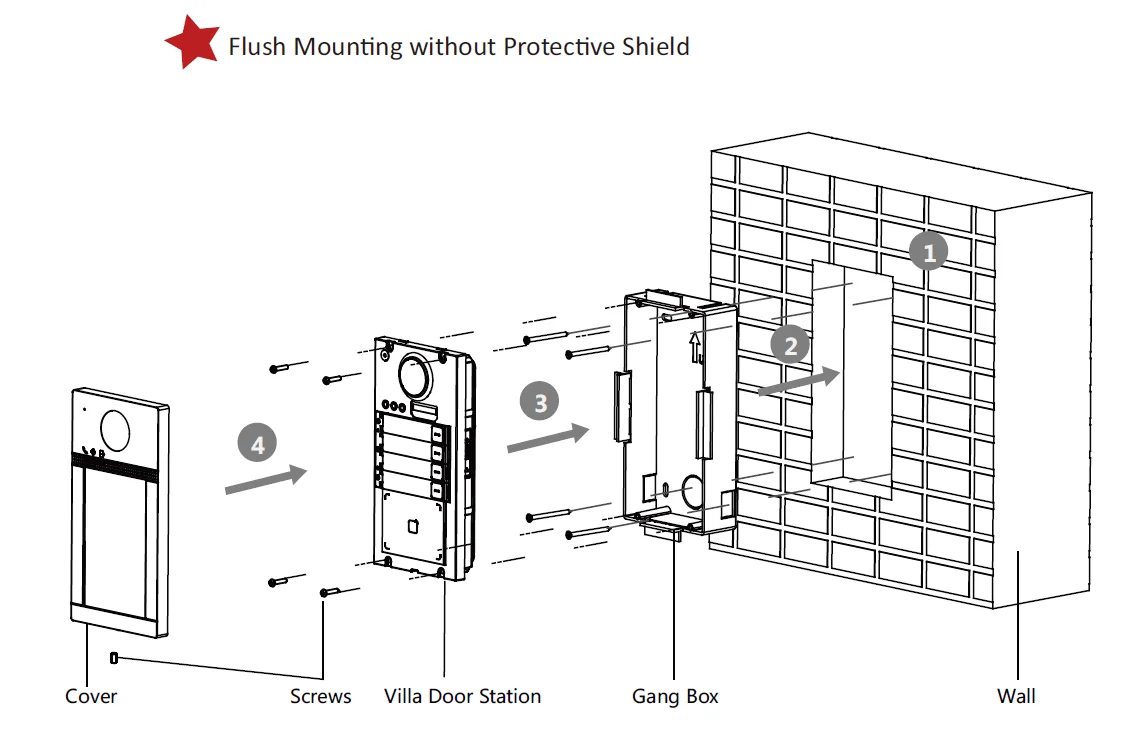 Flush Mounting without Protective Shield

1

2

3

4

Cover

Screws

Villa Door Station

Gang Box

Wall