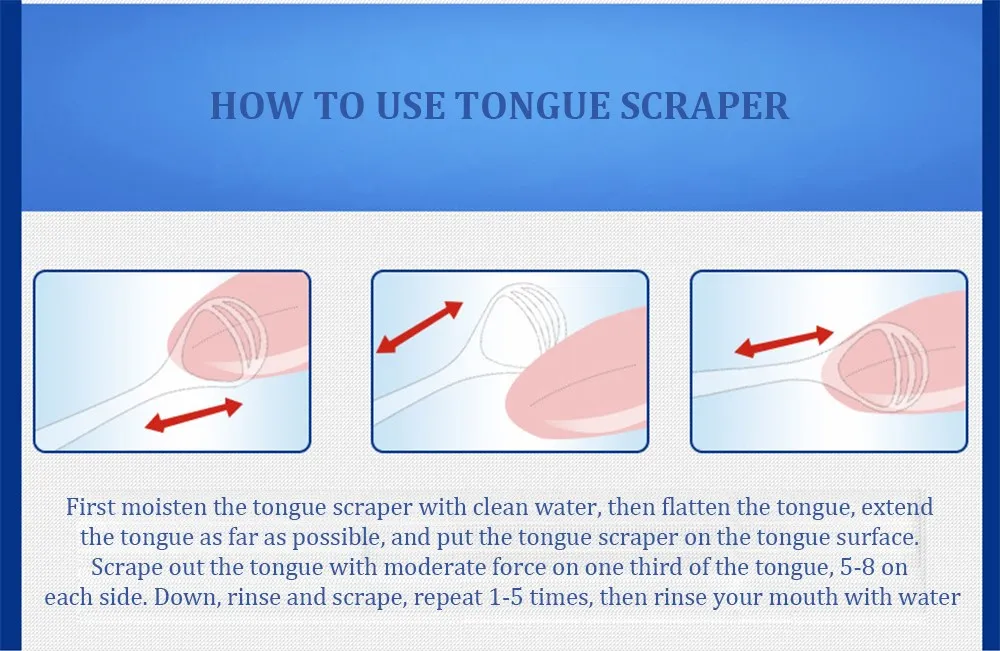 HOW TO USE TONGUE SCRAPER

First moisten the tongue scraper with clean water, then flatten the tongue, extend the tongue as far as possible, and put the tongue scraper on the tongue surface. Scrape out the tongue with moderate force on one third of the tongue, 5-8 on each side. Down, rinse and scrape, repeat 1-5 times, then rinse your mouth with water