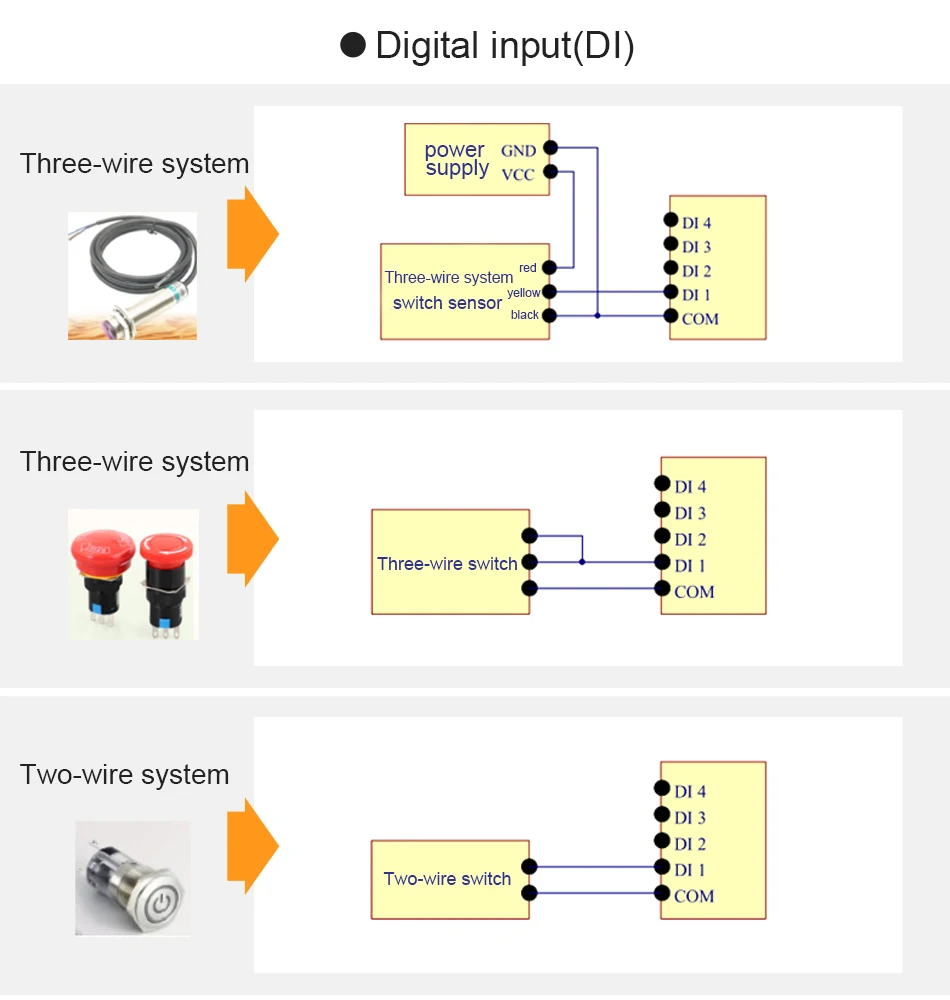 ● Digital input(DI)

Three-wire system

power supply
GND
VCC

Three-wire system switch sensor
red
yellow
black

DI 4
DI 3
DI 2
DI 1
COM

Three-wire system

Three-wire switch

DI 4
DI 3
DI 2
DI 1
COM

Two-wire system

Two-wire switch

DI 4
DI 3
DI 2
DI 1
COM