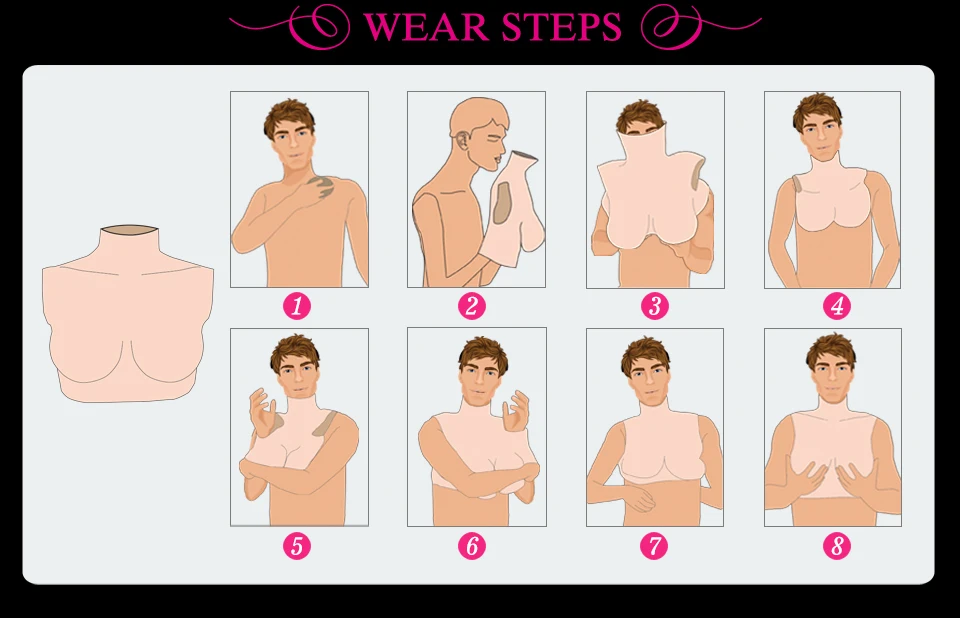 WEAR STEPS

1

2

3

4

5

6

7

8