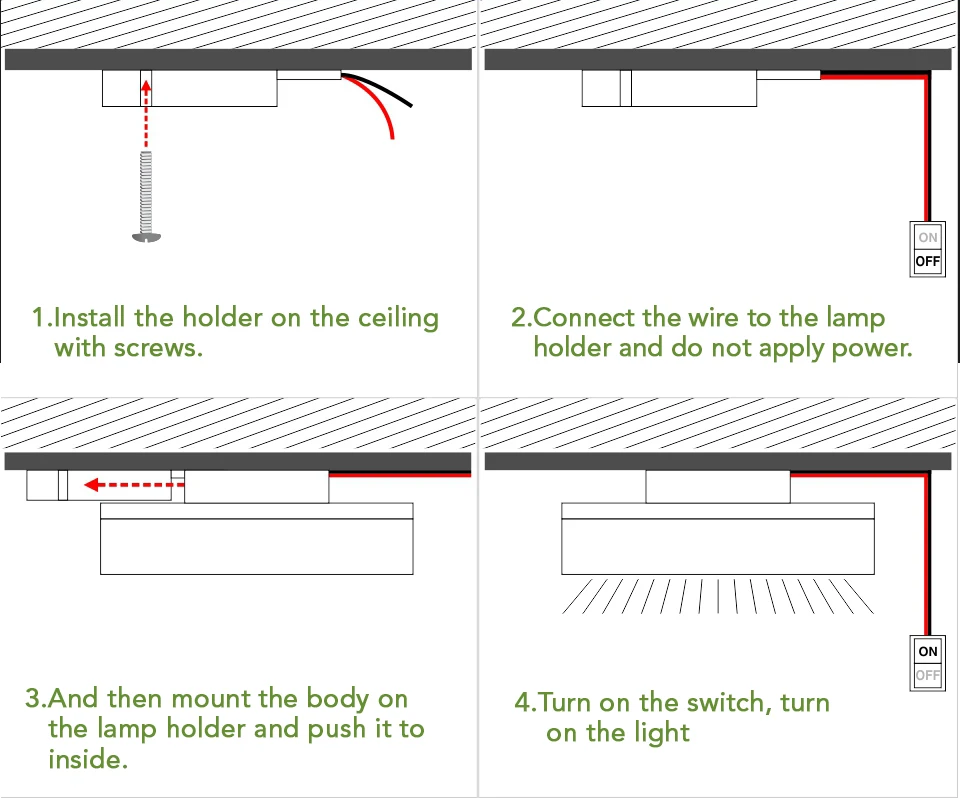 1.Install the holder on the ceiling with screws.

ON
OFF

2.Connect the wire to the lamp holder and do not apply power.

3.And then mount the body on the lamp holder and push it to inside.

ON
OFF

4.Turn on the switch, turn on the light