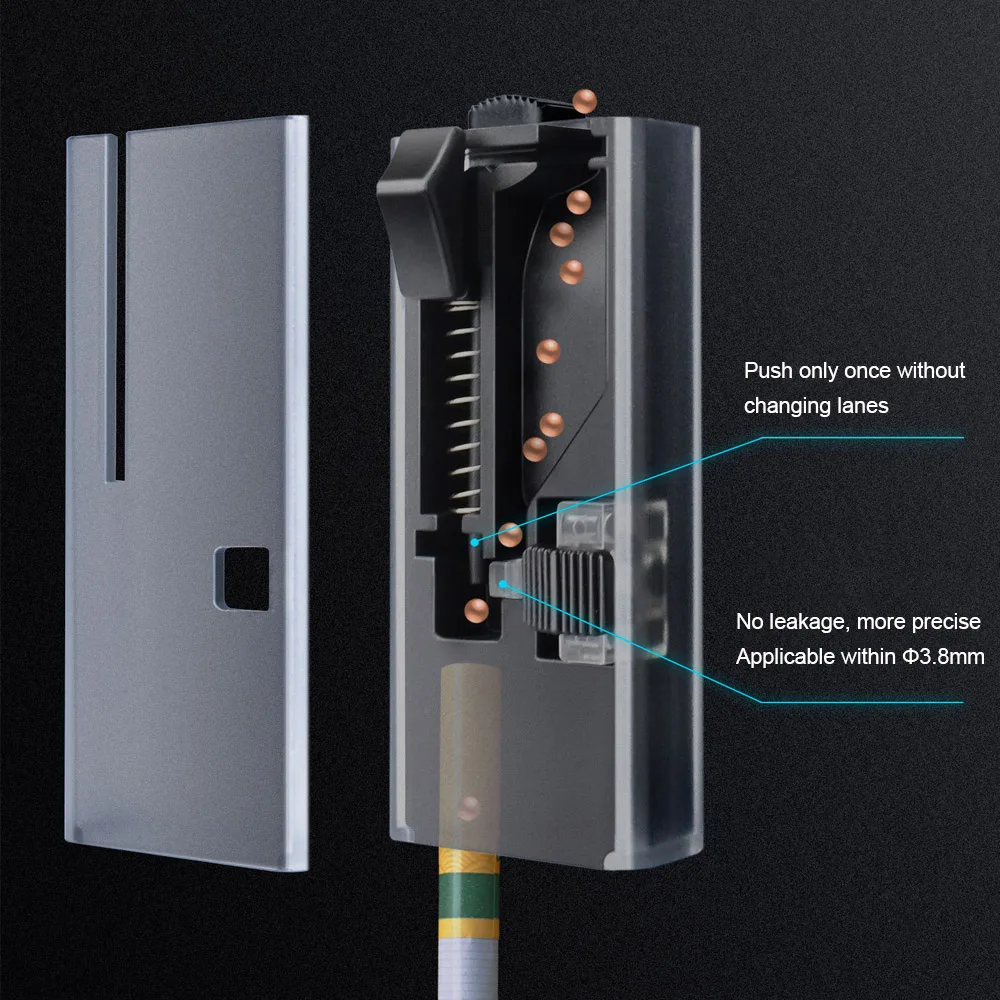 Push only once without changing lanes

No leakage, more precise
Applicable within Φ3.8mm