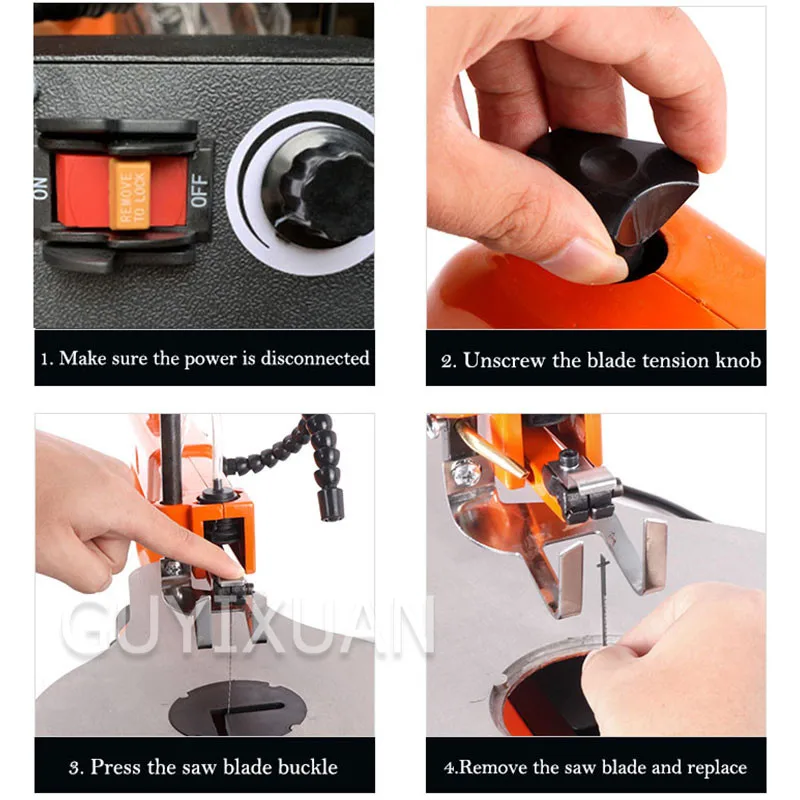 ON
REMOVE TO LOCK
OFF

1. Make sure the power is disconnected

2. Unscrew the blade tension knob

GUYIXUAN

3. Press the saw blade buckle

4.Remove the saw blade and replace